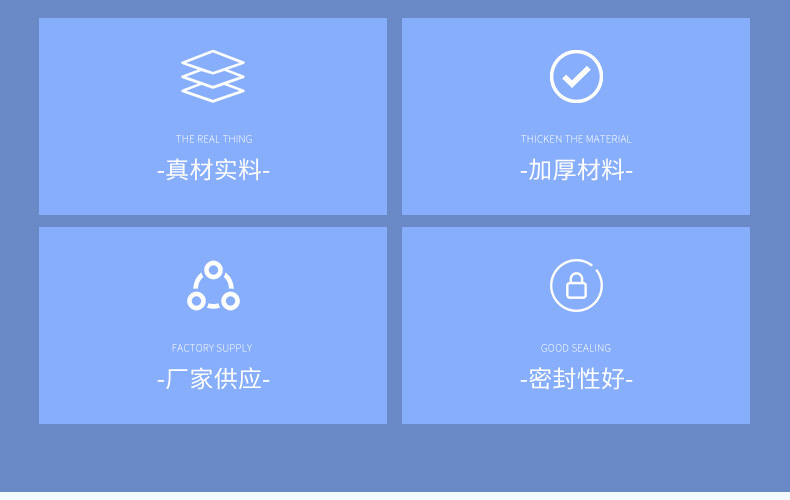 THE REAL THING
-真材实料-

THICKEN THE MATERIAL
-加厚材料-

FACTORY SUPPLY
-厂家供应-

GOOD SEALING
-密封性好-