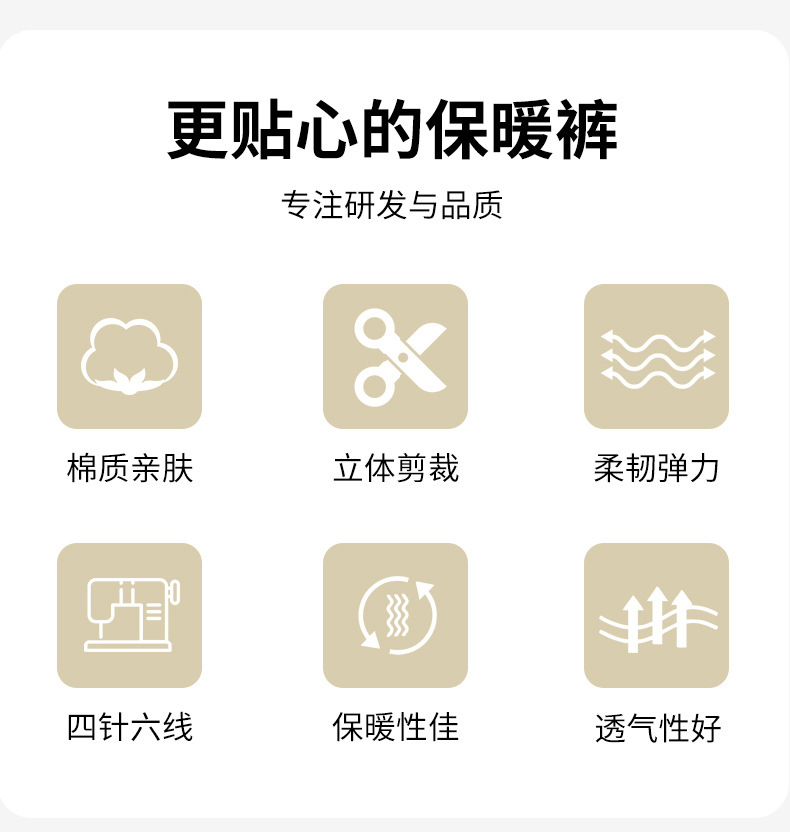 更贴心的保暖裤

专注研发与品质

棉质亲肤

立体剪裁

柔韧弹力

四针六线

保暖性佳

透气性好