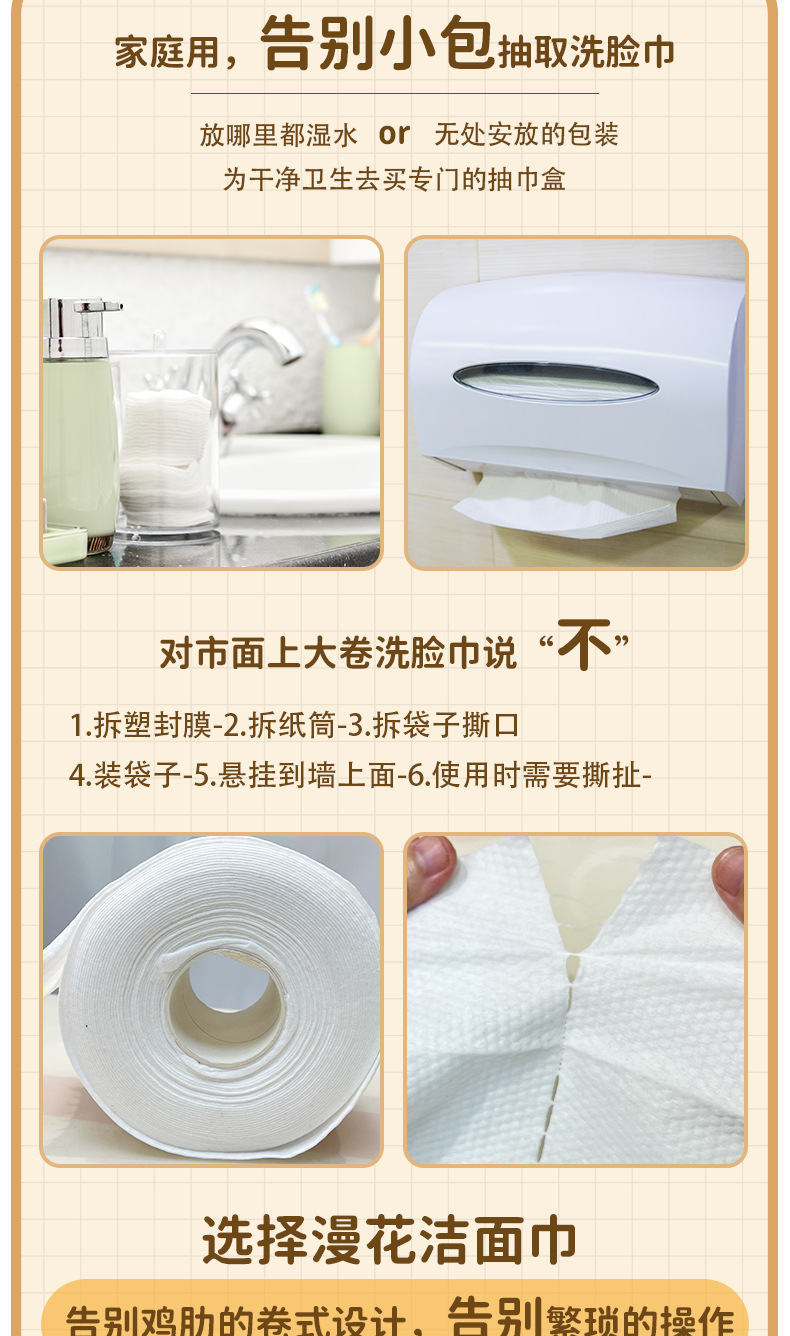 家庭用，告别小包抽取洗脸巾

放哪里都湿水 or 无处安放的包装
为干净卫生去买专门的抽巾盒

对市面上大卷洗脸巾说“不”

1.拆塑封膜-2.拆纸筒-3.拆袋子撕口
4.装袋子-5.悬挂到墙上面-6.使用时需要撕扯-

选择漫花洁面巾

告别鸡肋的卷式设计，告别繁琐的操作