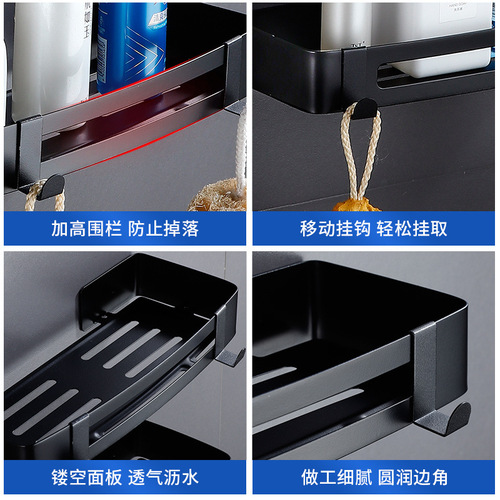 加高围栏 防止掉落

移动挂钩 轻松挂取

镂空面板 透气沥水

做工细腻 圆润边角