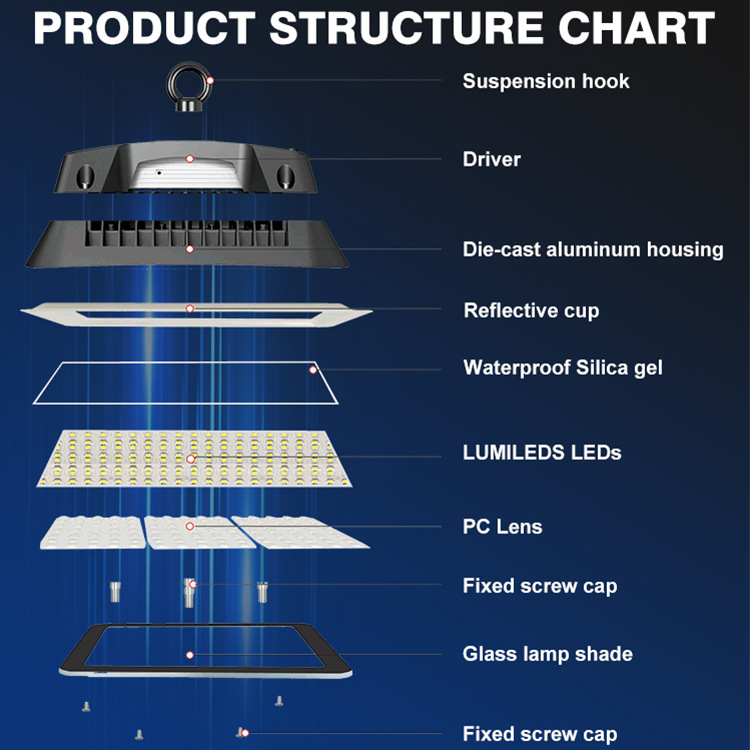 PRODUCT STRUCTURE CHART

Suspension hook

Driver

Die-cast aluminum housing

Reflective cup

Waterproof Silica gel

LUMILEDS LEDs

PC Lens

Fixed screw cap

Glass lamp shade

Fixed screw cap