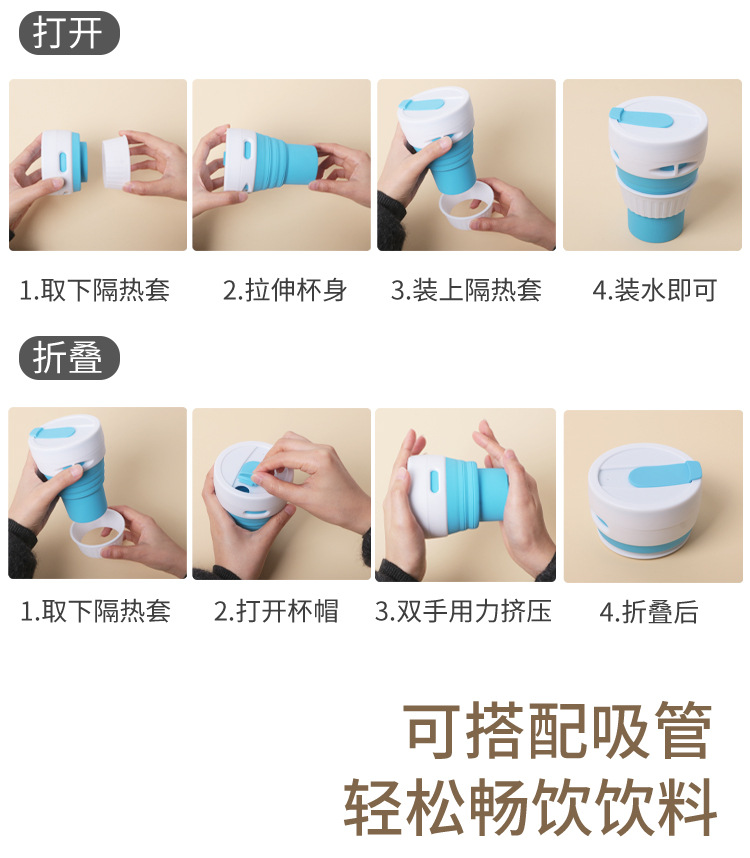 打开

1.取下隔热套 2.拉伸杯身 3.装上隔热套 4.装水即可

折叠

1.取下隔热套 2.打开杯帽 3.双手用力挤压 4.折叠后

可搭配吸管
轻松畅饮饮料