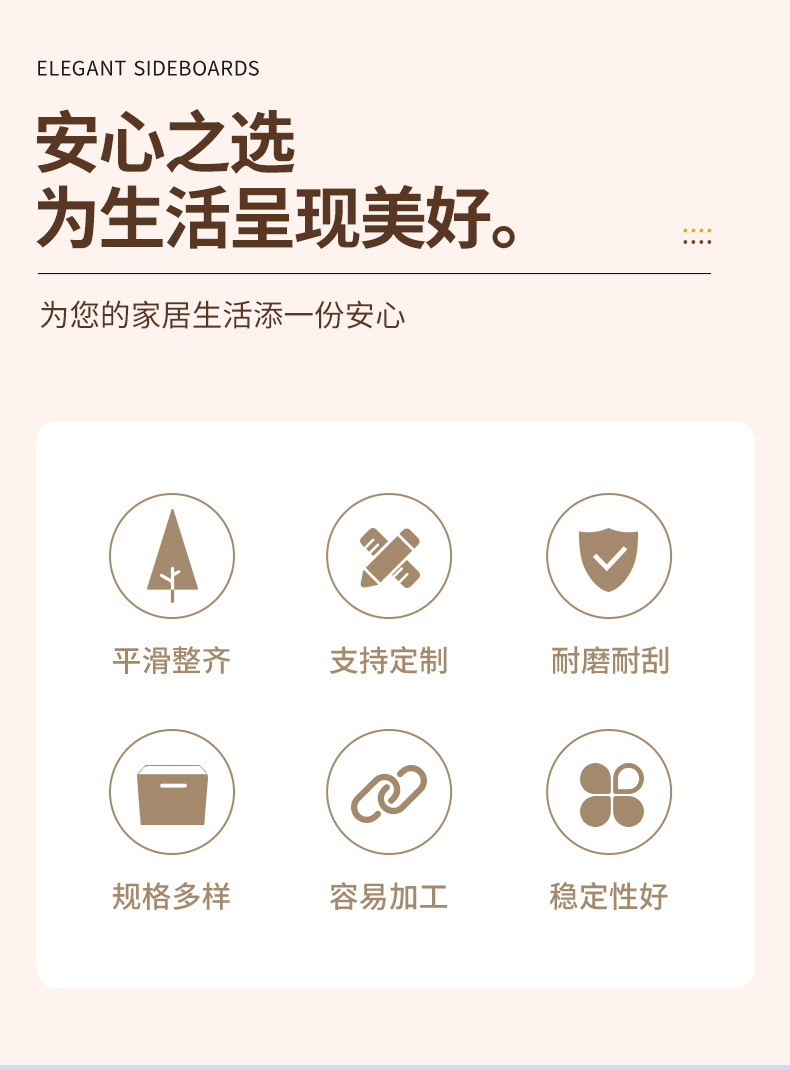 ELEGANT SIDEBOARDS

安心之选
为生活呈现美好。

为您的家居生活添一份安心

平滑整齐

支持定制

耐磨耐刮

规格多样

容易加工

稳定性好