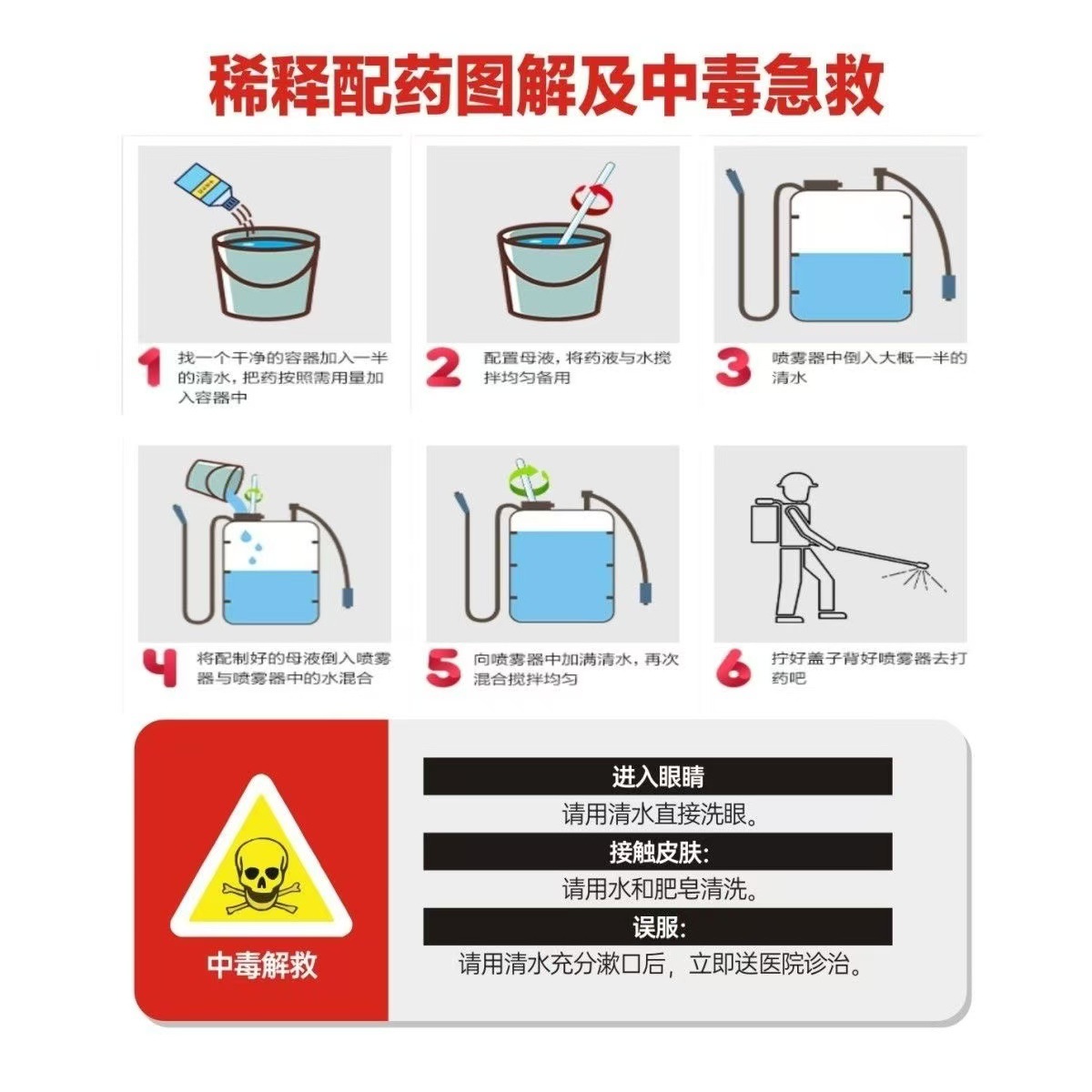 稀释配药图解及中毒急救

1 找一个干净的容器加入一半的清水，把药按照需用量加入容器中

2 配置母液，将药液与水搅拌均匀备用

3 喷雾器中倒入大概一半的清水

4 将配制好的母液倒入喷雾器与喷雾器中的水混合

5 向喷雾器中加满清水，再次混合搅拌均匀

6 拧好盖子背好喷雾器去打药吧

中毒解救

进入眼睛

请用清水直接洗眼。

接触皮肤:

请用水和肥皂清洗。

误服:

请用清水充分漱口后，立即送医院诊治。