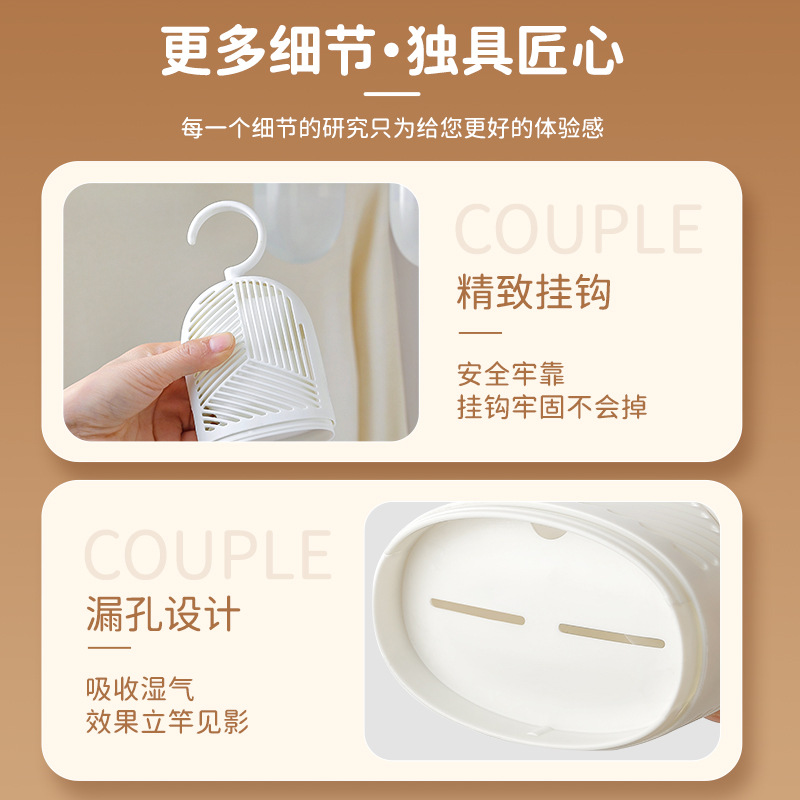 更多细节·独具匠心

每一个细节的研究只为给您更好的体验感

COUPLE

精致挂钩

安全牢靠
挂钩牢固不会掉

COUPLE

漏孔设计

吸收湿气
效果立竿见影