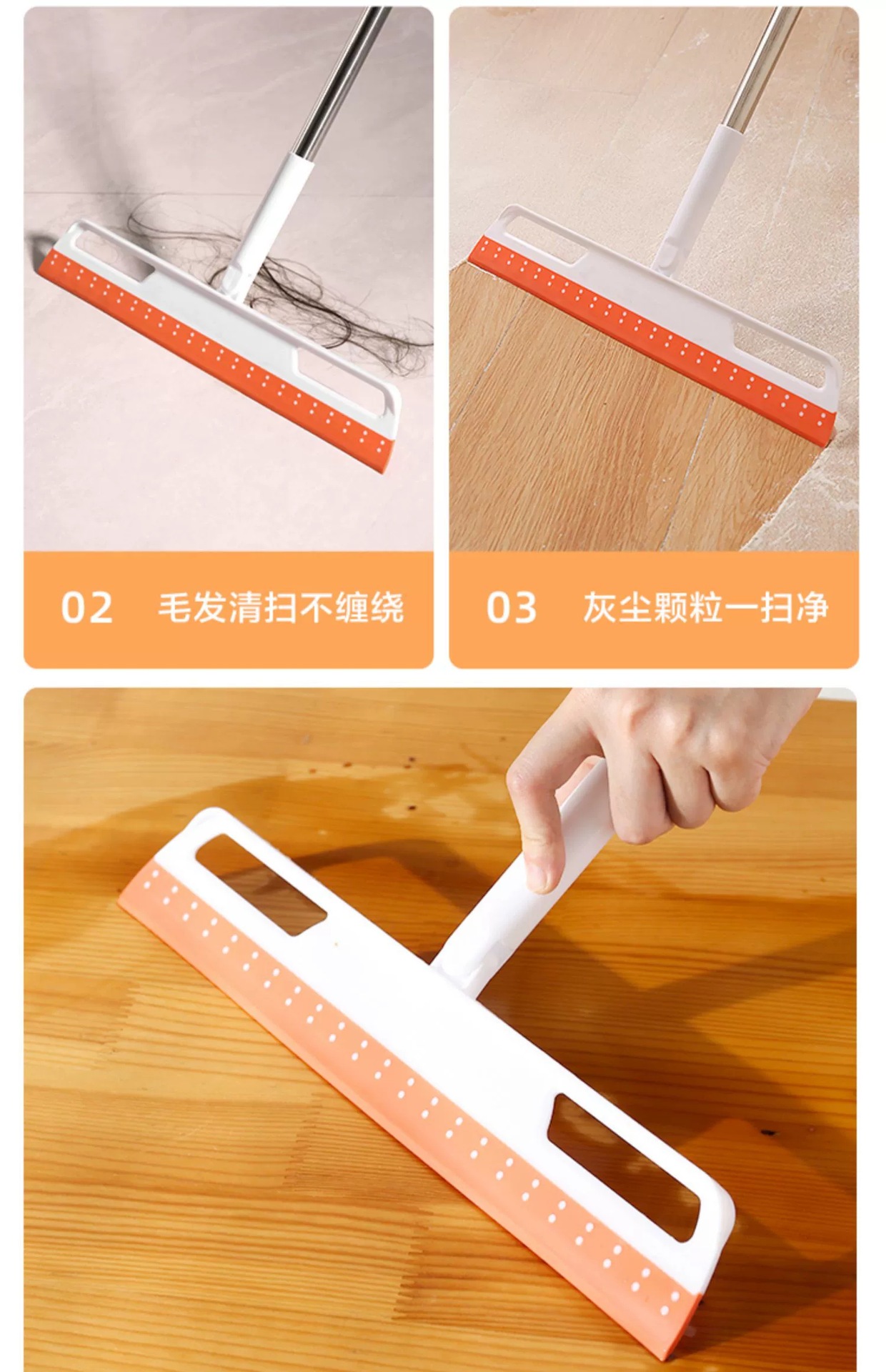 02 毛发清扫不缠绕

03 灰尘颗粒一扫净