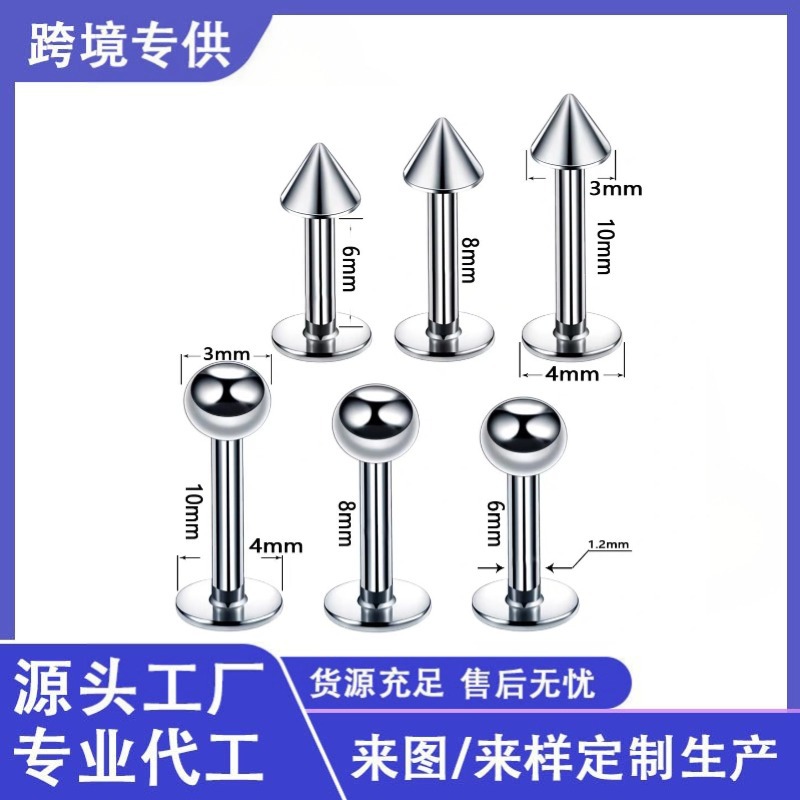 跨境专供

6mm

8mm

3mm
10mm

4mm

3mm

10mm
4mm

8mm

6mm
1.2mm

源头工厂
专业代工

货源充足 售后无忧

来图/来样定制生产