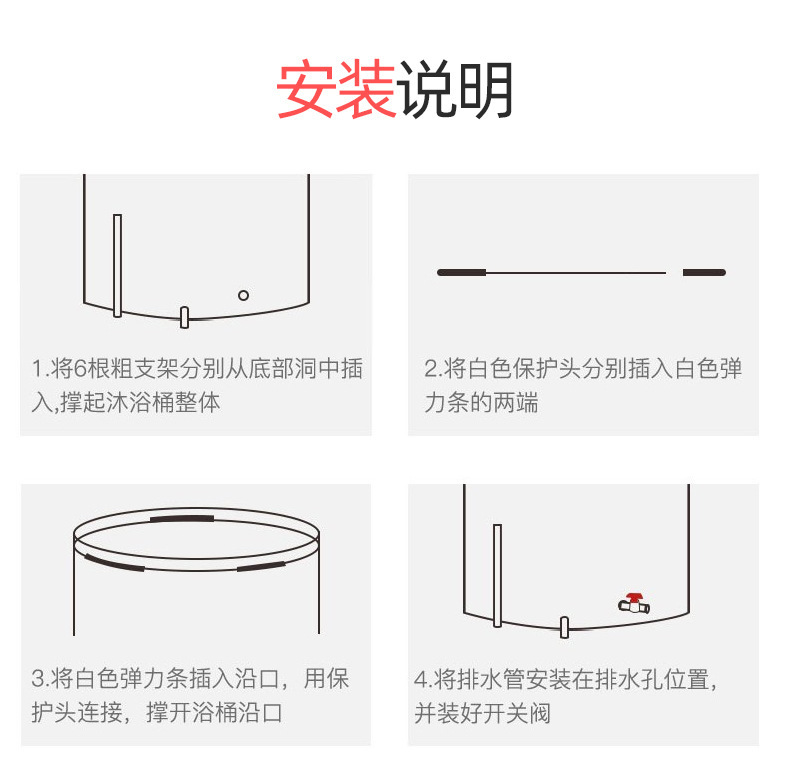 安装说明

1.将6根粗支架分别从底部洞中插入,撑起沐浴桶整体

2.将白色保护头分别插入白色弹力条的两端

3.将白色弹力条插入沿口，用保护头连接，撑开浴桶沿口

4.将排水管安装在排水孔位置，并装好开关阀