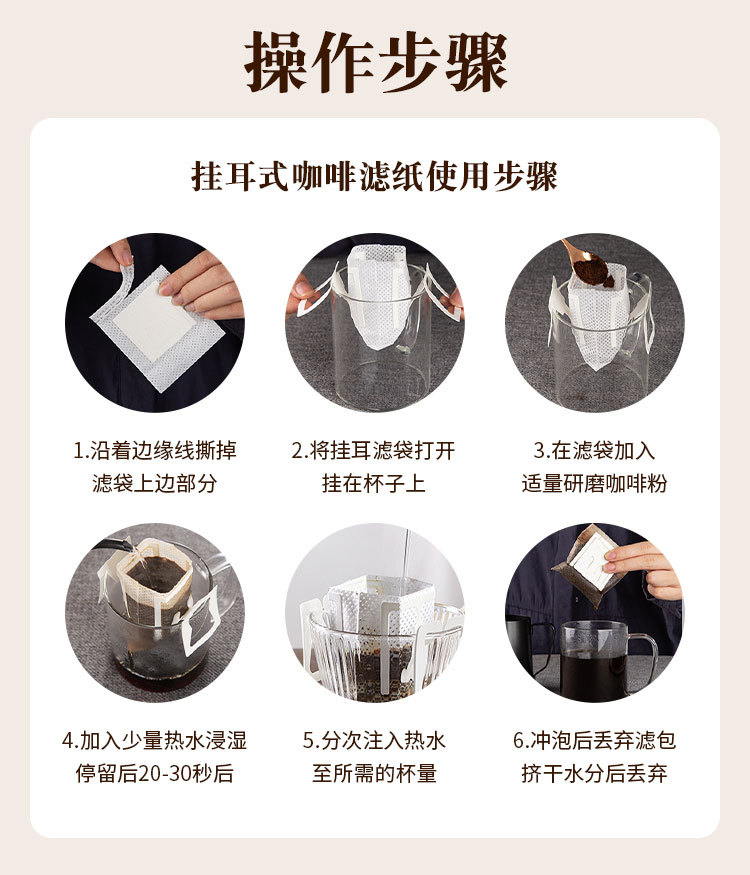 操作步骤

挂耳式咖啡滤纸使用步骤

1.沿着边缘线撕掉滤袋上边部分

2.将挂耳滤袋打开挂在杯子上

3.在滤袋加入适量研磨咖啡粉

4.加入少量热水浸湿停留后20-30秒后

5.分次注入热水至所需的杯量

6.冲泡后丢弃滤包挤干水分后丢弃