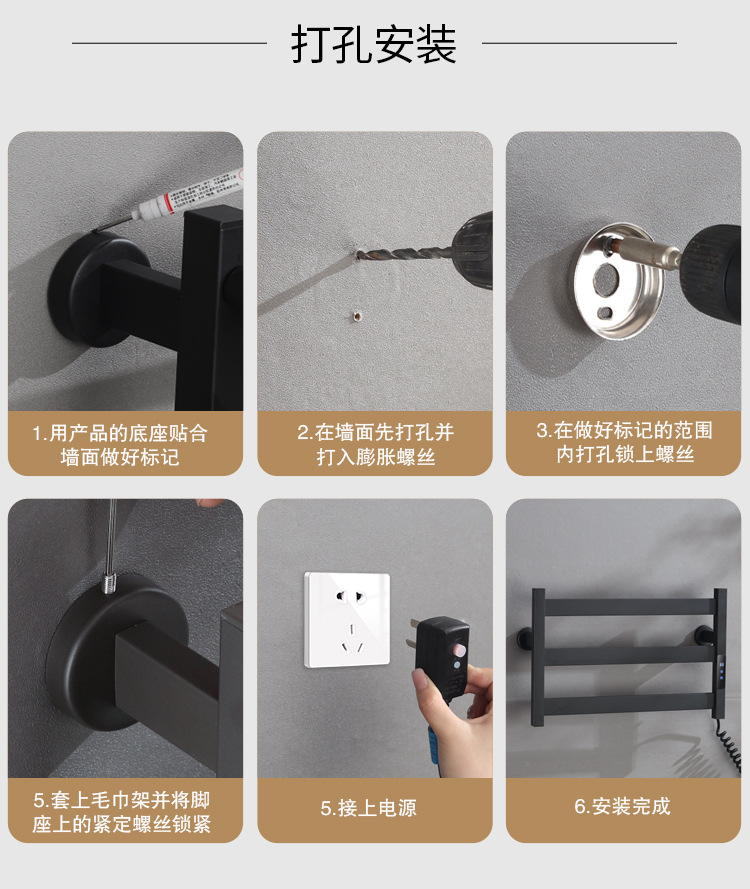 打孔安装

1.用产品的底座贴合墙面做好标记

2.在墙面先打孔并打入膨胀螺丝

3.在做好标记的范围内打孔锁上螺丝

5.套上毛巾架并将脚座上的紧定螺丝锁紧

5.接上电源

6.安装完成