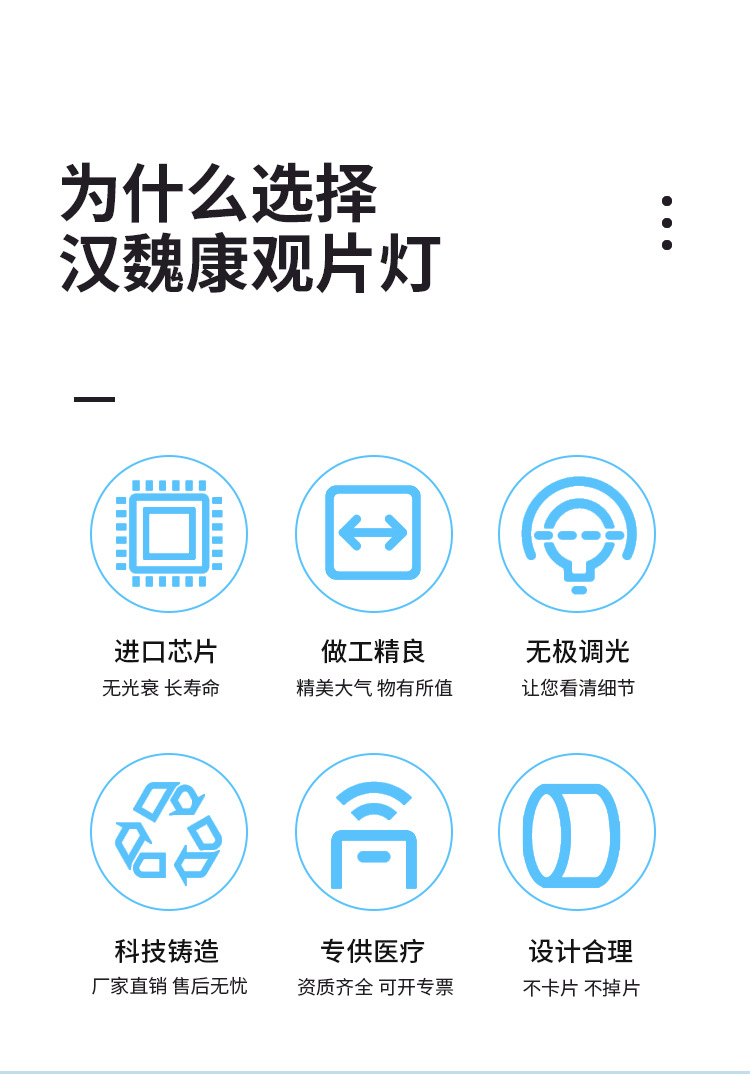 为什么选择
汉魏康观片灯

进口芯片
无光衰 长寿命

做工精良
精美大气 物有所值

无极调光
让您看清细节

科技铸造
厂家直销 售后无忧

专供医疗
资质齐全 可开专票

设计合理
不卡片 不掉片