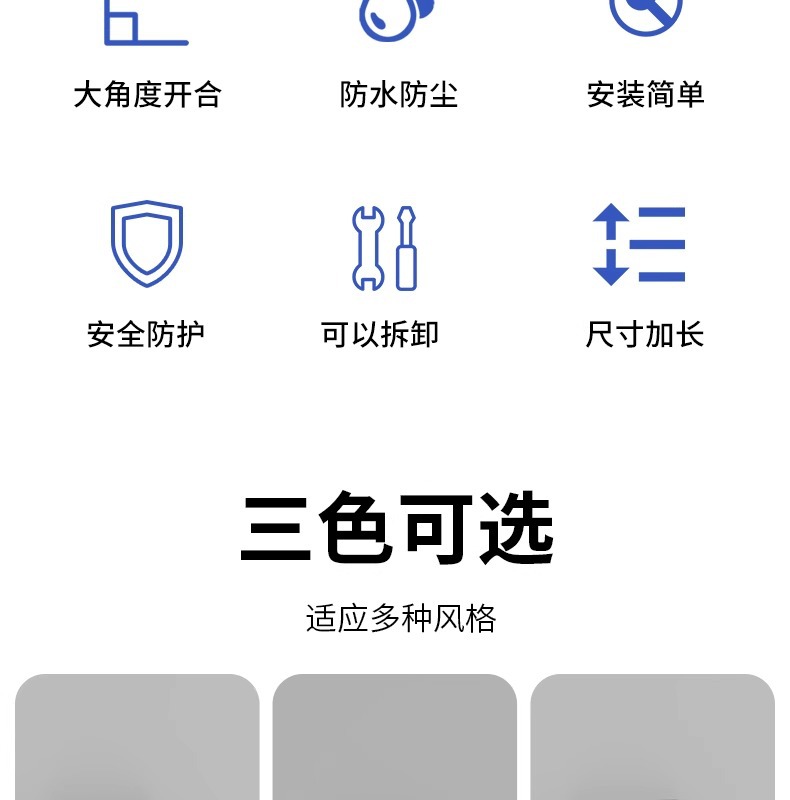 大角度开合 防水防尘 安装简单

安全防护 可以拆卸 尺寸加长

三色可选

适应多种风格