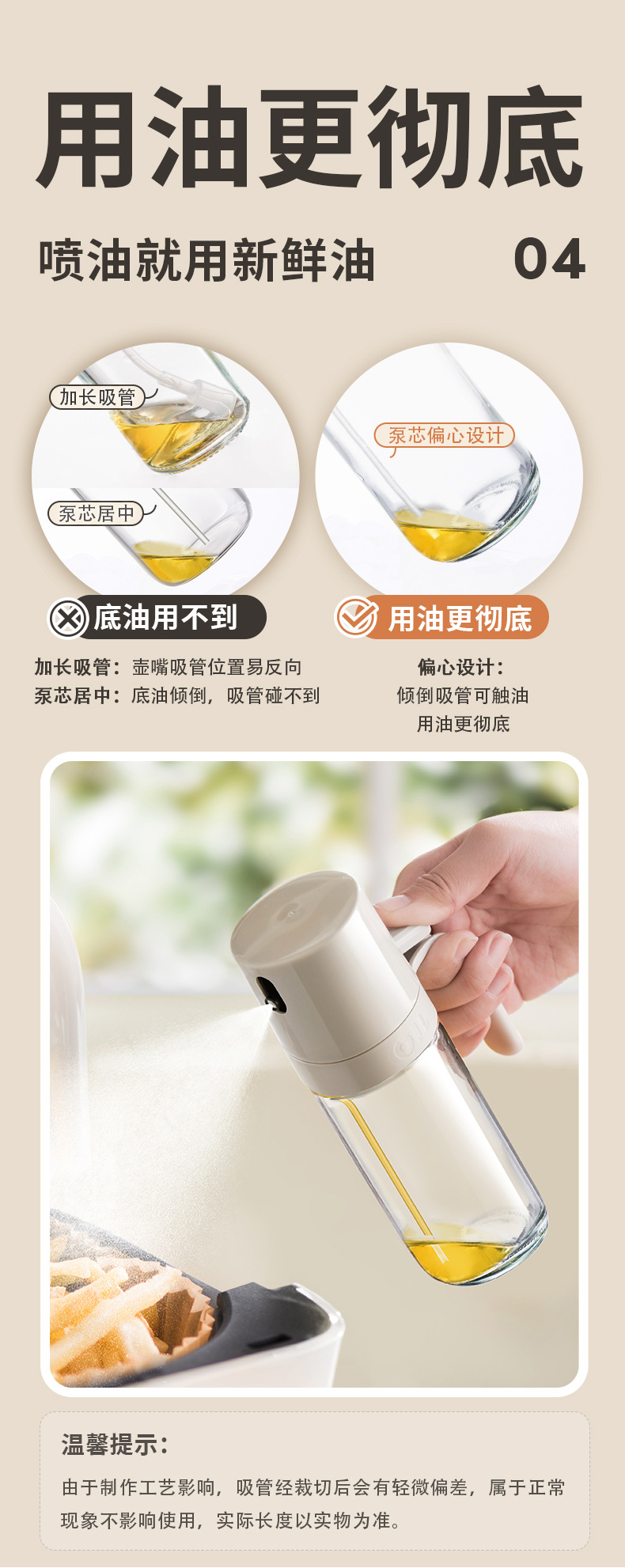 用油更彻底

喷油就用新鲜油 04

加长吸管

泵芯居中

泵芯偏心设计

底油用不到

用油更彻底

加长吸管：壶嘴吸管位置易反向
泵芯居中：底油倾倒，吸管碰不到

偏心设计：
倾倒吸管可触油
用油更彻底

温馨提示：

由于制作工艺影响，吸管经裁切后会有轻微偏差，属于正常现象不影响使用，实际长度以实物为准。