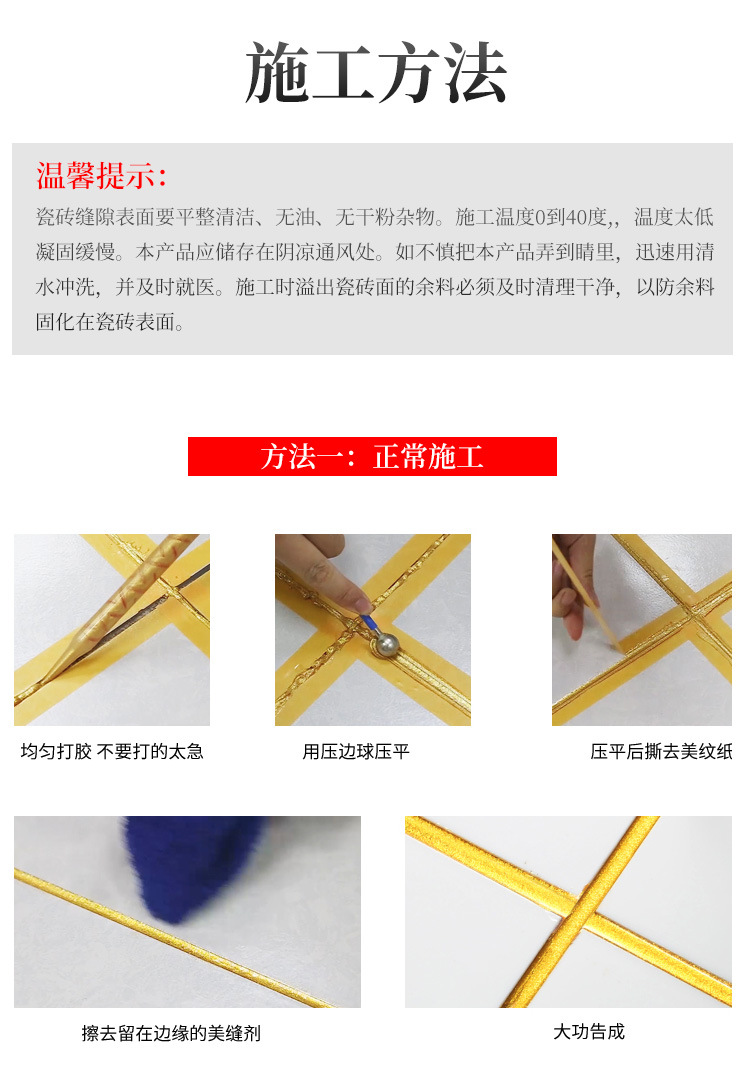 施工方法

温馨提示:

瓷砖缝隙表面要平整清洁、无油、无干粉杂物。施工温度0到40度,，温度太低凝固缓慢。本产品应储存在阴凉通风处。如不慎把本产品弄到睛里，迅速用清水冲洗，并及时就医。施工时溢出瓷砖面的余料必须及时清理干净，以防余料固化在瓷砖表面。

方法一：正常施工

均匀打胶 不要打的太急

用压边球压平

压平后撕去美纹纸

擦去留在边缘的美缝剂

大功告成