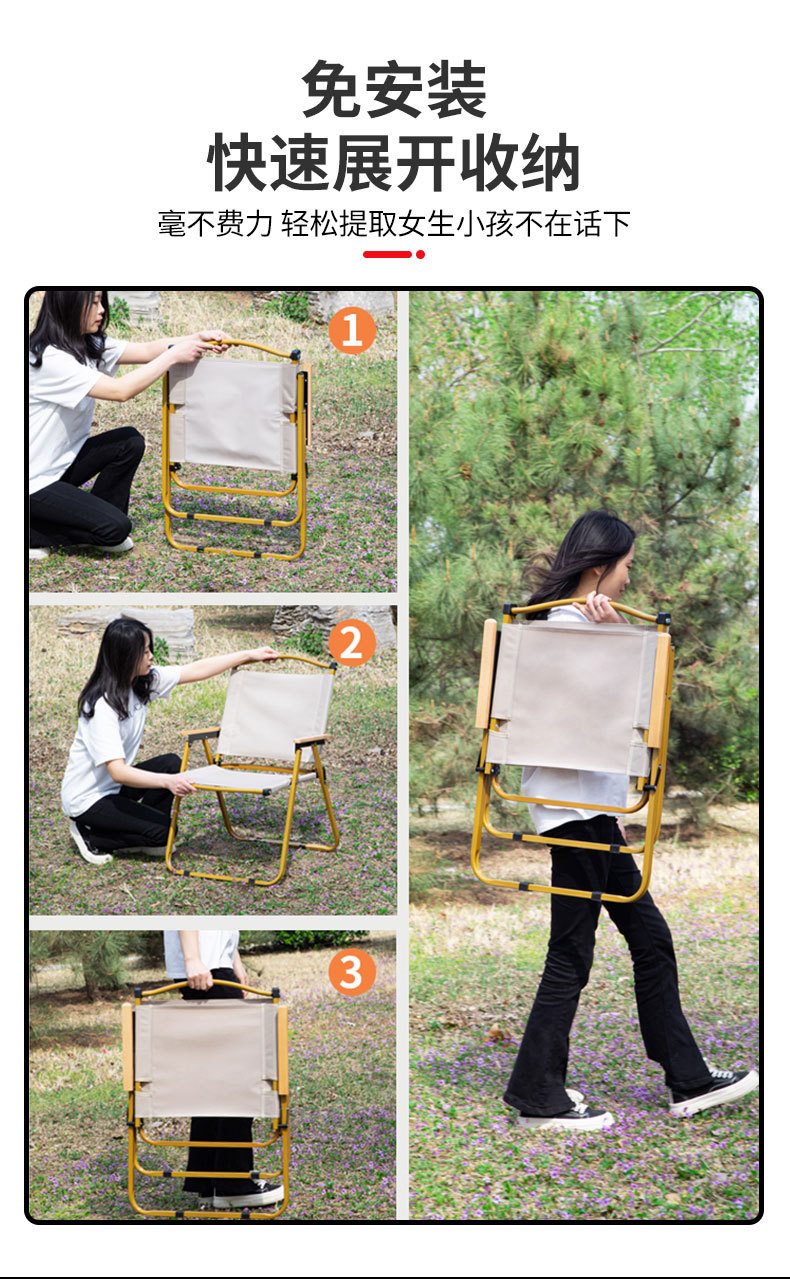 免安装
快速展开收纳

毫不费力 轻松提取女生小孩不在话下

1

2

3