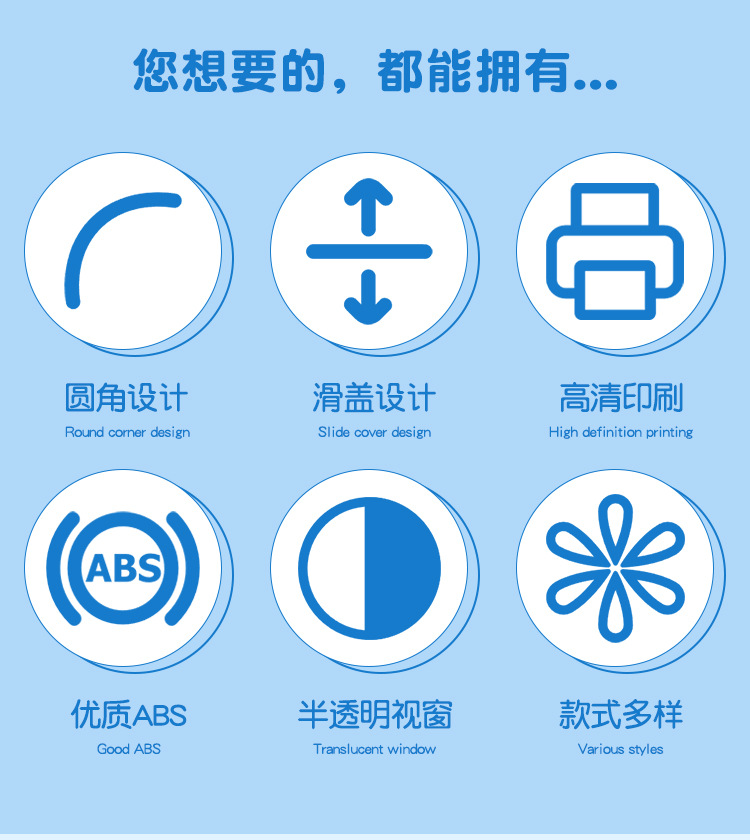 您想要的，都能拥有...

圆角设计
Round corner design

滑盖设计
Slide cover design

高清印刷
High definition printing

ABS

优质ABS
Good ABS

半透明视窗
Translucent window

款式多样
Various styles