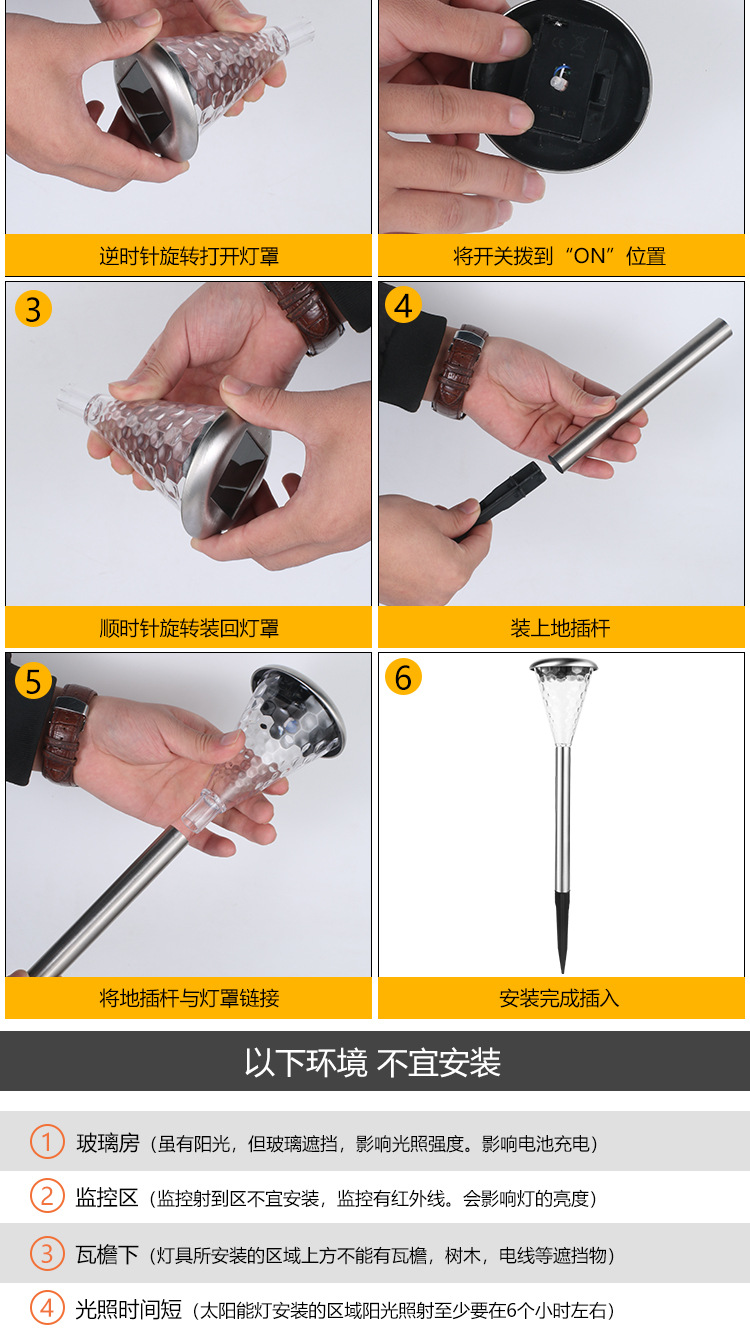 逆时针旋转打开灯罩

将开关拨到“ON”位置

3

顺时针旋转装回灯罩

4

装上地插杆

5

将地插杆与灯罩链接

6

安装完成插入

以下环境 不宜安装

1 玻璃房（虽有阳光，但玻璃遮挡，影响光照强度。影响电池充电）

2 监控区（监控射到区不宜安装，监控有红外线。会影响灯的亮度）

3 瓦檐下（灯具所安装的区域上方不能有瓦檐，树木，电线等遮挡物）

4 光照时间短（太阳能灯安装的区域阳光照射至少要在6个小时左右）