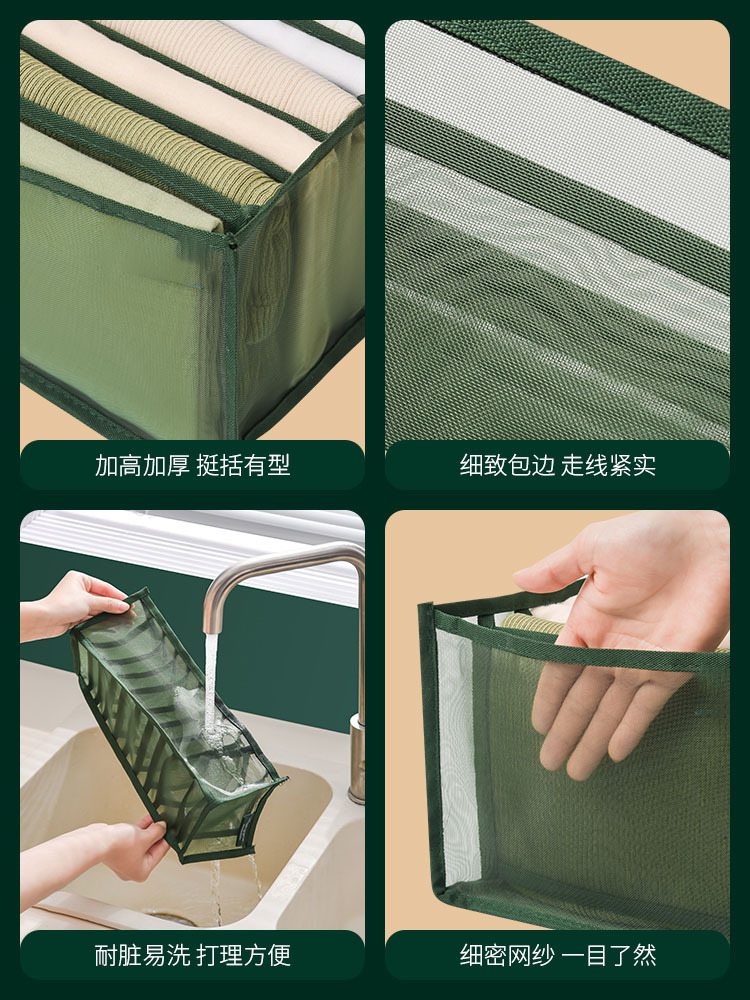 加高加厚 挺括有型

细致包边 走线紧实

耐脏易洗 打理方便

细密网纱 一目了然