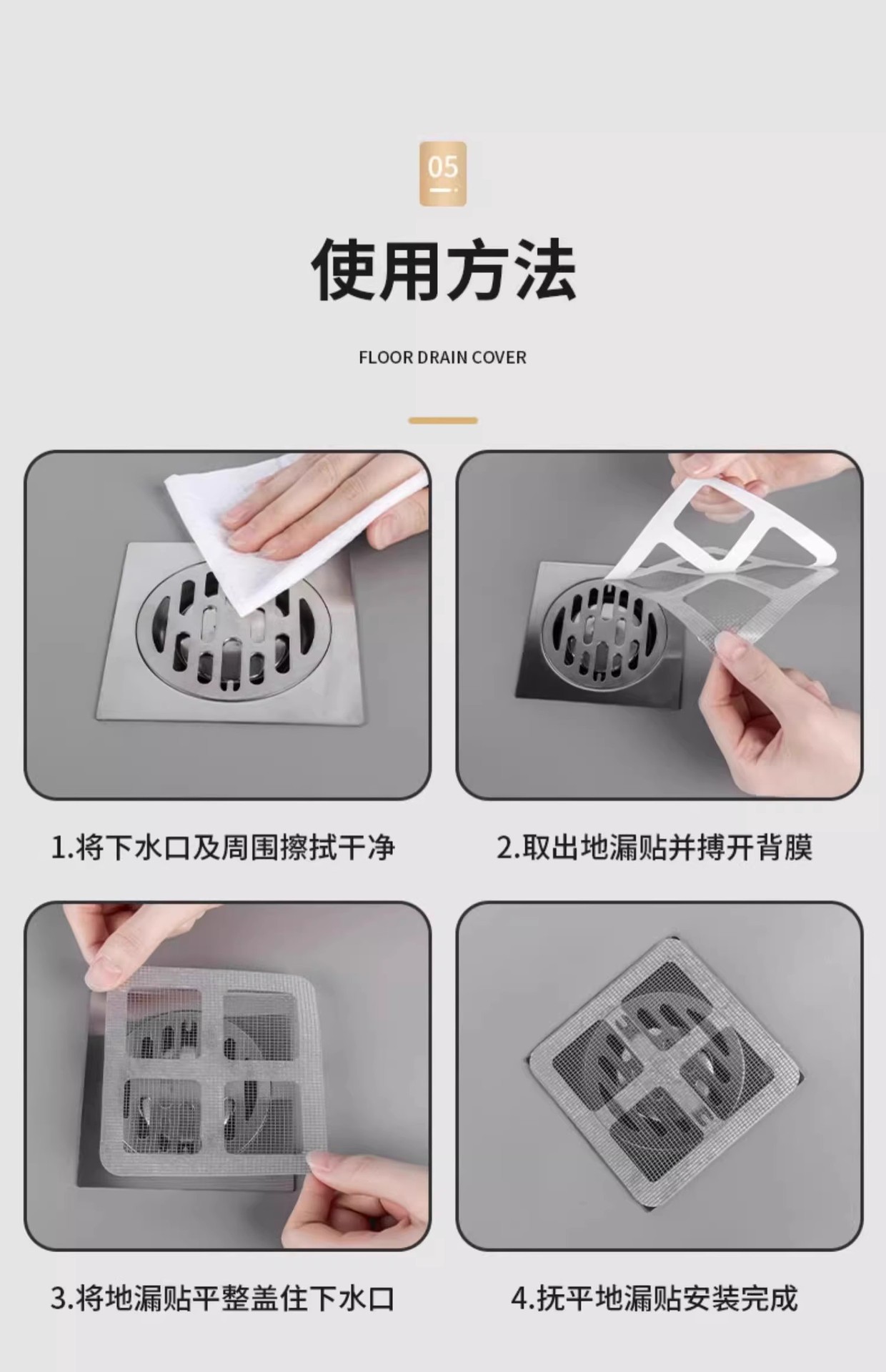 05

使用方法

FLOOR DRAIN COVER

1.将下水口及周围擦拭干净

2.取出地漏贴并搏开背膜

3.将地漏贴平整盖住下水口

4.抚平地漏贴安装完成