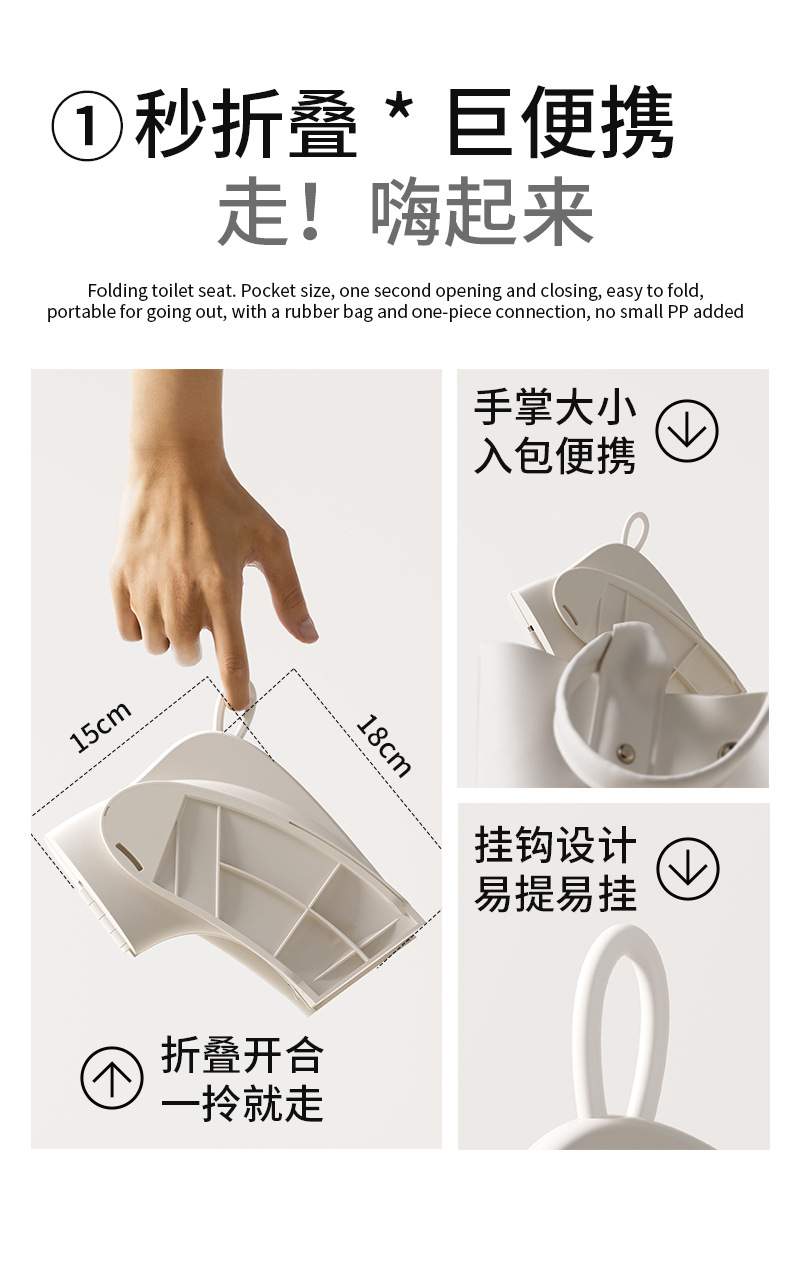 ① 秒折叠 * 巨便携
走！嗨起来

Folding toilet seat. Pocket size, one second opening and closing, easy to fold, portable for going out, with a rubber bag and one-piece connection, no small PP added

15cm
18cm

折叠开合
一拎就走

手掌大小
入包便携

挂钩设计
易提易挂