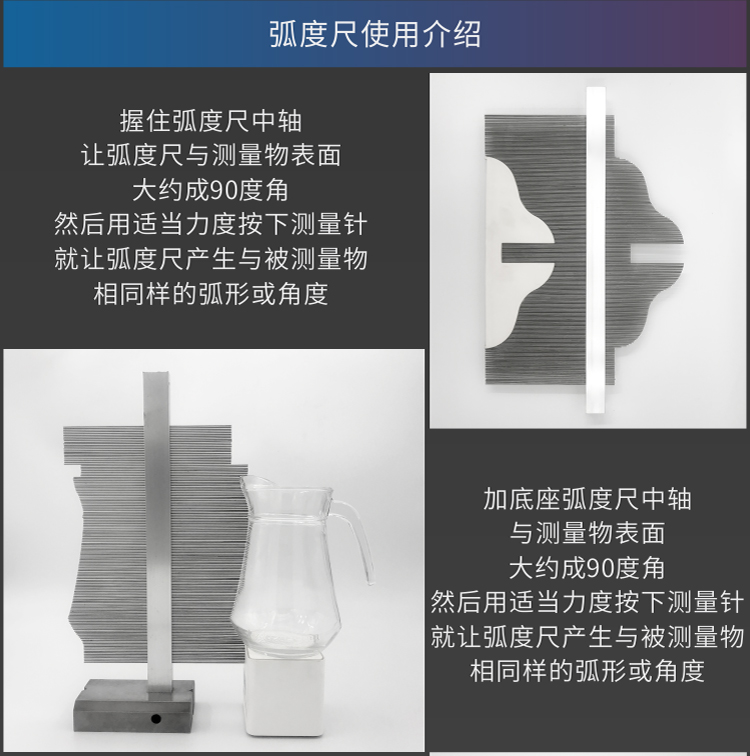 弧度尺使用介绍

握住弧度尺中轴
让弧度尺与测量物表面
大约成90度角
然后用适当力度按下测量针
就让弧度尺产生与被测量物
相同样的弧形或角度

加底座弧度尺中轴
与测量物表面
大约成90度角
然后用适当力度按下测量针
就让弧度尺产生与被测量物
相同样的弧形或角度