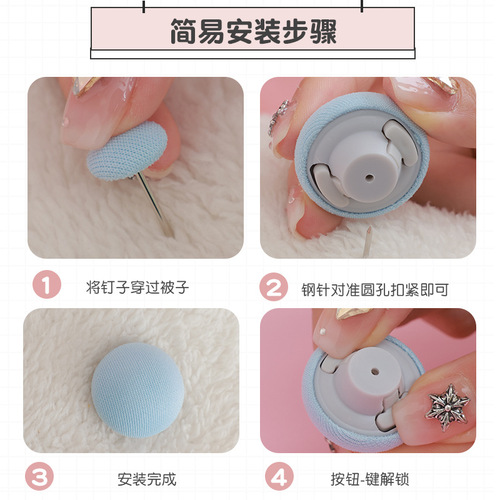 简易安装步骤

1 将钉子穿过被子

2 钢针对准圆孔扣紧即可

3 安装完成

4 按钮-键解锁