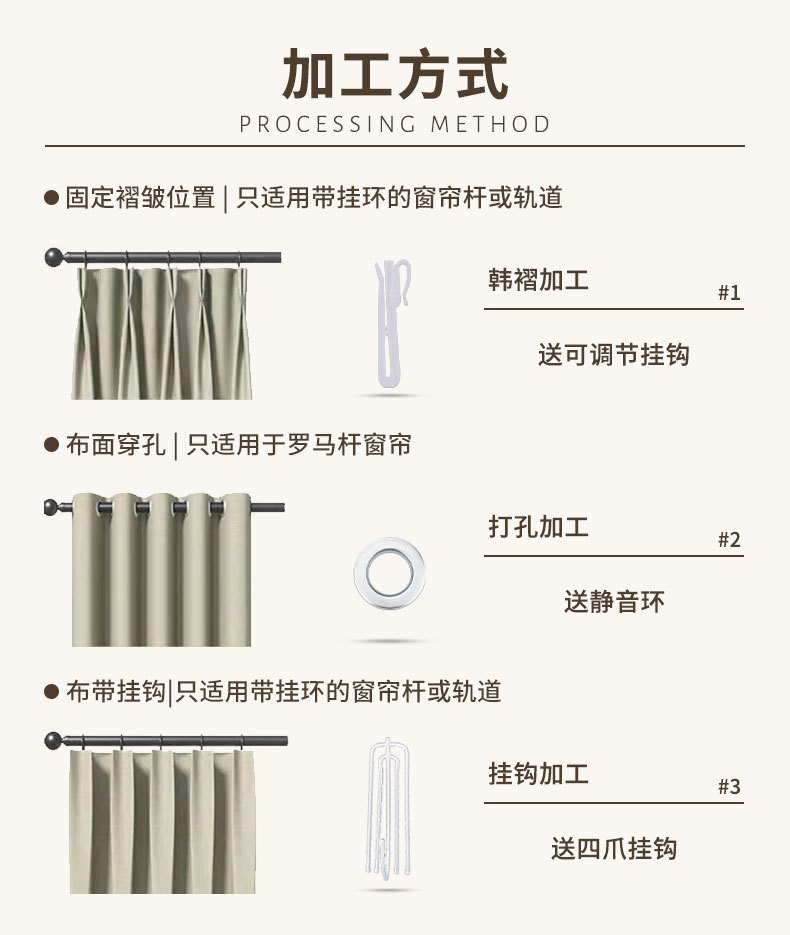 加工方式

PROCESSING METHOD

● 固定褶皱位置 | 只适用带挂环的窗帘杆或轨道

韩褶加工

#1

送可调节挂钩

● 布面穿孔 | 只适用于罗马杆窗帘

打孔加工

#2

送静音环

● 布带挂钩|只适用带挂环的窗帘杆或轨道

挂钩加工

#3

送四爪挂钩