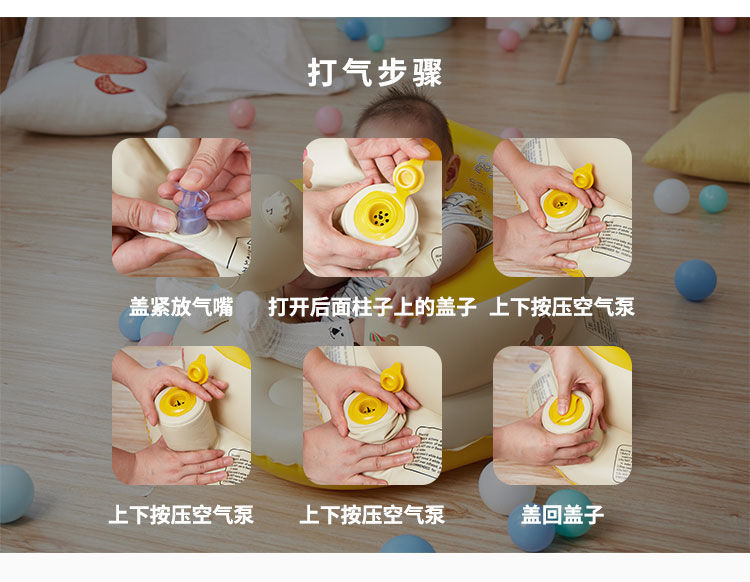 打气步骤

盖紧放气嘴

打开后面柱子上的盖子

上下按压空气泵

上下按压空气泵

上下按压空气泵

盖回盖子