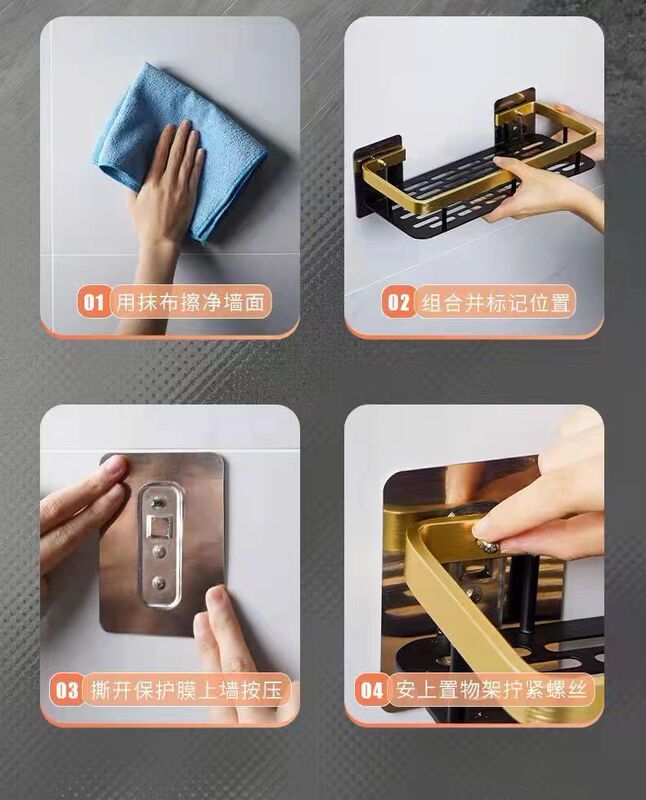 01 用抹布擦净墙面

02 组合并标记位置

03 撕开保护膜上墙按压

04 安上置物架拧紧螺丝