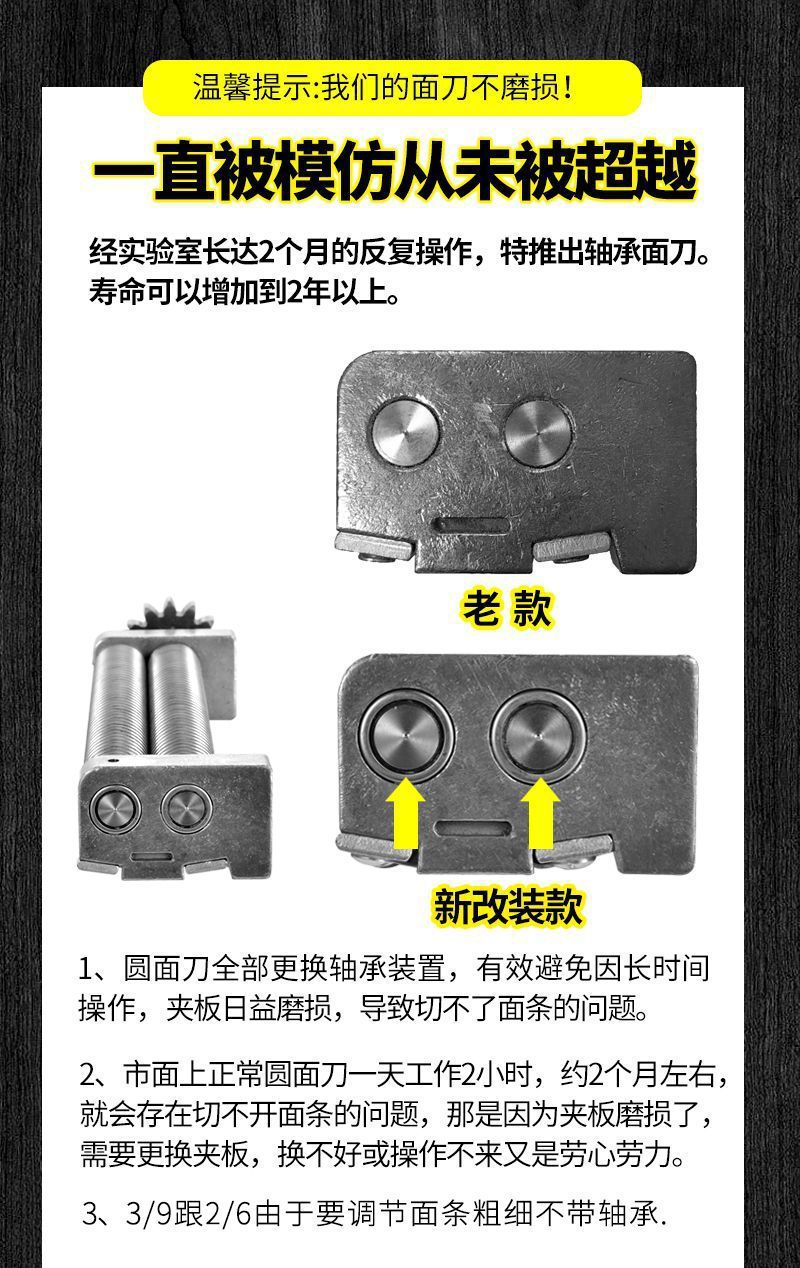 温馨提示:我们的面刀不磨损!

一直被模仿从未被超越

经实验室长达2个月的反复操作，特推出轴承面刀。寿命可以增加到2年以上。

老 款

新改装款

1、圆面刀全部更换轴承装置，有效避免因长时间操作，夹板日益磨损，导致切不了面条的问题。

2、市面上正常圆面刀一天工作2小时，约2个月左右，就会存在切不开面条的问题，那是因为夹板磨损了，需要更换夹板，换不好或操作不来又是劳心劳力。

3、3/9跟2/6由于要调节面条粗细不带轴承.