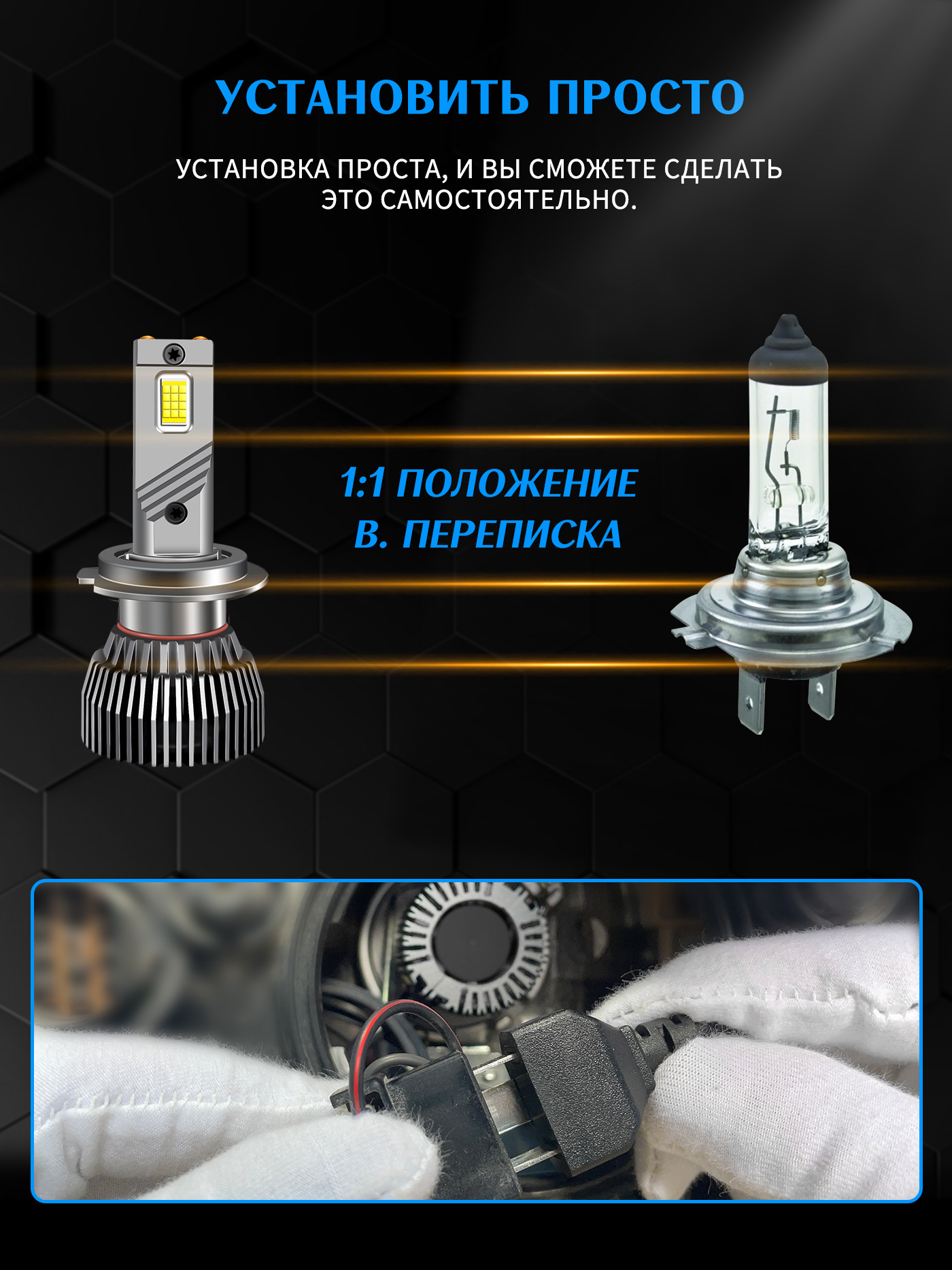 УСТАНОВИТЬ ПРОСТО

УСТАНОВКА ПРОСТА, И ВЫ СМОЖЕТЕ СДЕЛАТЬ ЭТО САМОСТОЯТЕЛЬНО.

1:1 ПОЛОЖЕНИЕ
В. ПЕРЕПИСКА