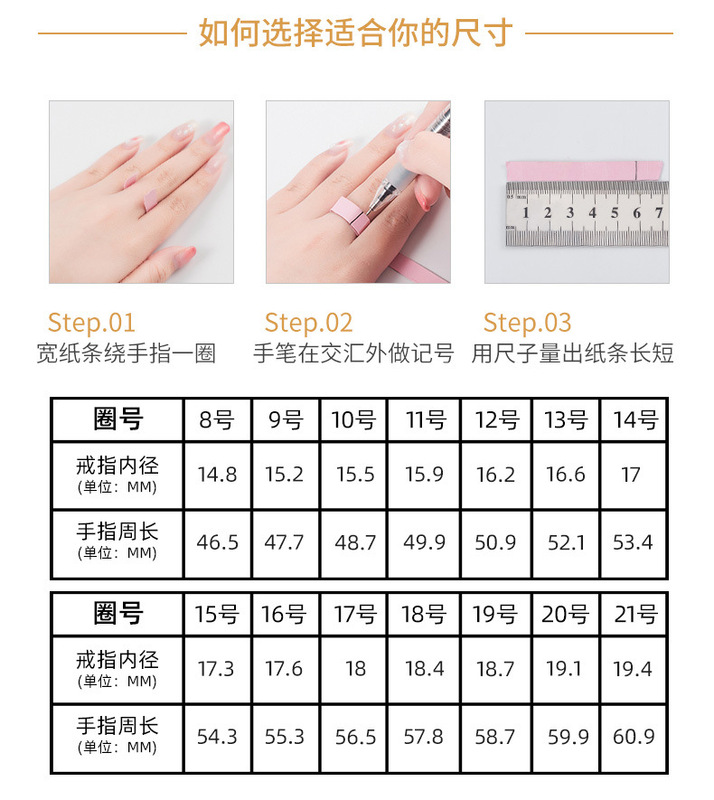 如何选择适合你的尺寸

1 2 3 4 5 6 7

Step.01
宽纸条绕手指一圈

Step.02
手笔在交汇外做记号

Step.03
用尺子量出纸条长短

| 圈号 | 8号 | 9号 | 10号 | 11号 | 12号 | 13号 | 14号 |
|---|---|---|---|---|---|---|---|
| 戒指内径 (单位：MM) | 14.8 | 15.2 | 15.5 | 15.9 | 16.2 | 16.6 | 17 |
| 手指周长 (单位：MM) | 46.5 | 47.7 | 48.7 | 49.9 | 50.9 | 52.1 | 53.4 |

| 圈号 | 15号 | 16号 | 17号 | 18号 | 19号 | 20号 | 21号 |
|---|---|---|---|---|---|---|---|
| 戒指内径 (单位：MM) | 17.3 | 17.6 | 18 | 18.4 | 18.7 | 19.1 | 19.4 |
| 手指周长 (单位：MM) | 54.3 | 55.3 | 56.5 | 57.8 | 58.7 | 59.9 | 60.9 |