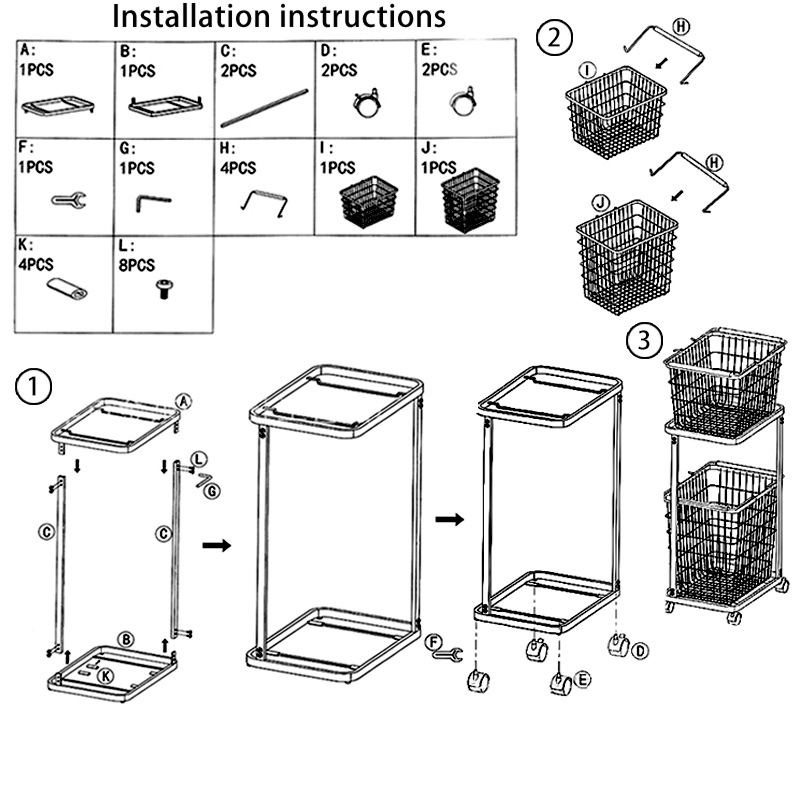 Installation instructions

| A: 1PCS | B: 1PCS | C: 2PCS | D: 2PCS | E: 2PCS |
|---|---|---|---|---|
| F: 1PCS | G: 1PCS | H: 4PCS | I: 1PCS | J: 1PCS |
| K: 4PCS | L: 8PCS | | | |

2
H
I
H
J

3

1
A
L
G
C
C
B
K
F
D
E