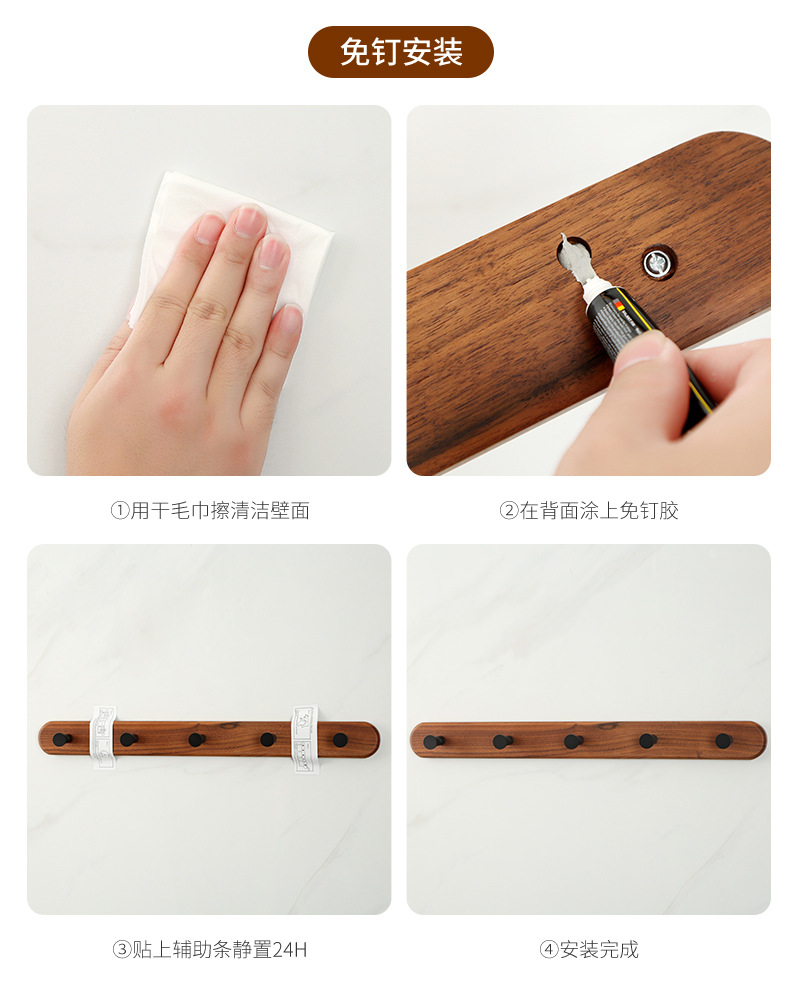 免钉安装

①用干毛巾擦清洁壁面

②在背面涂上免钉胶

③贴上辅助条静置24H

④安装完成