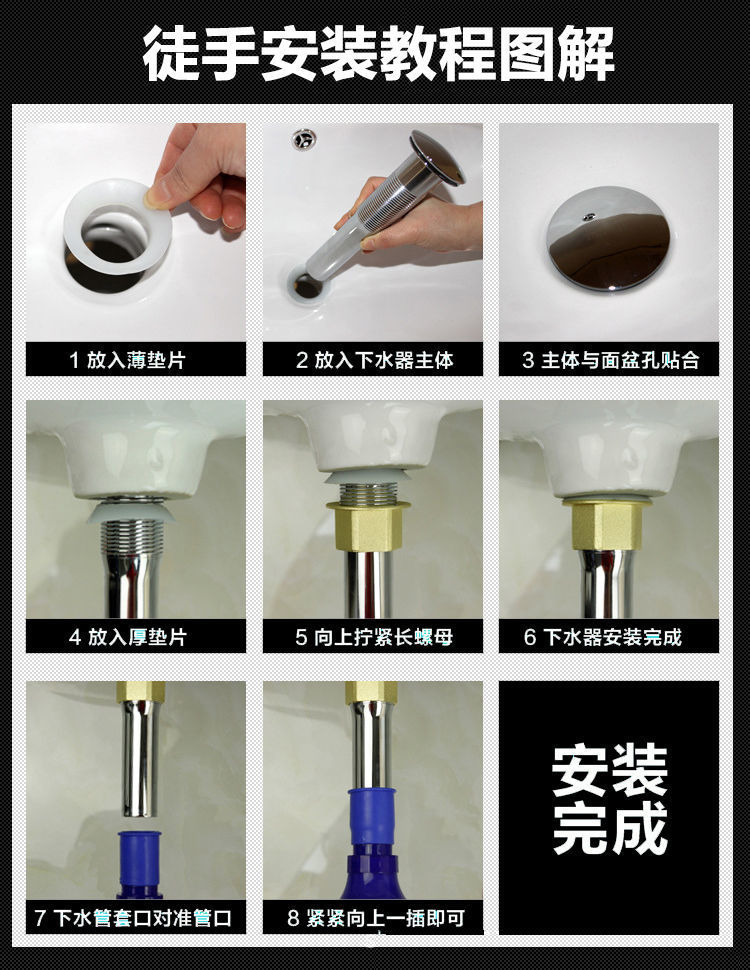 徒手安装教程图解

1 放入薄垫片

2 放入下水器主体

3 主体与面盆孔贴合

4 放入厚垫片

5 向上拧紧长螺母

6 下水器安装完成

7 下水管套口对准管口

8 紧紧向上一插即可

安装完成