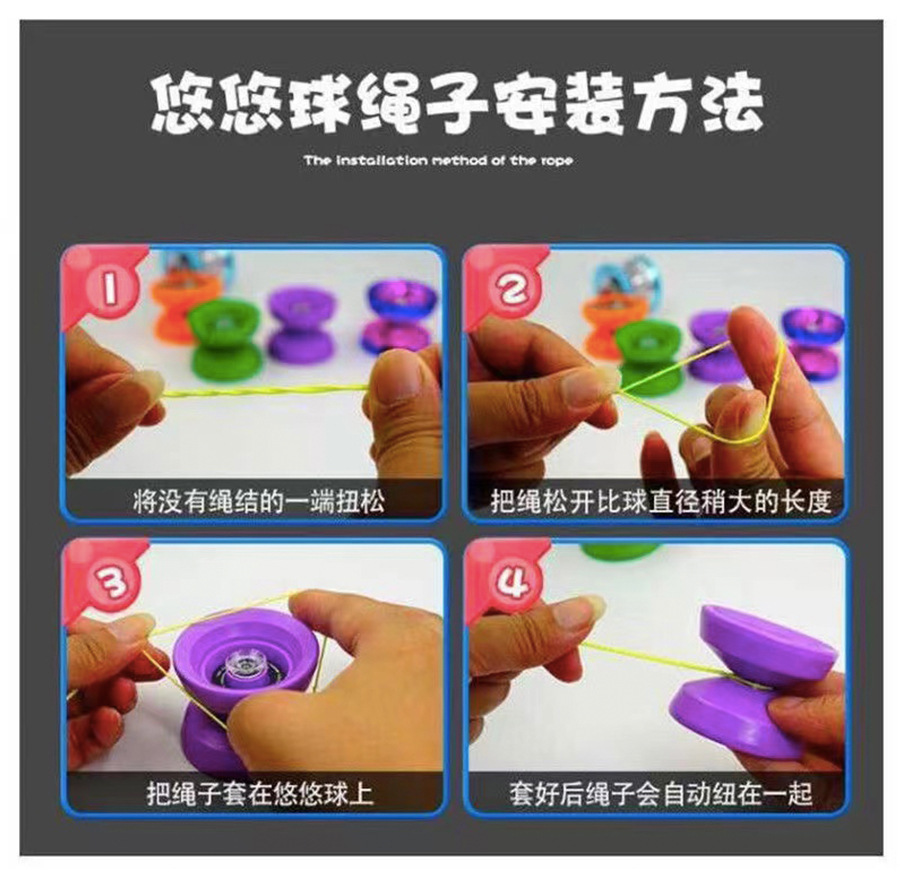 悠悠球绳子安装方法

The installation method of the rope

1
将没有绳结的一端扭松

2
把绳松开比球直径稍大的长度

3
把绳子套在悠悠球上

4
套好后绳子会自动纽在一起