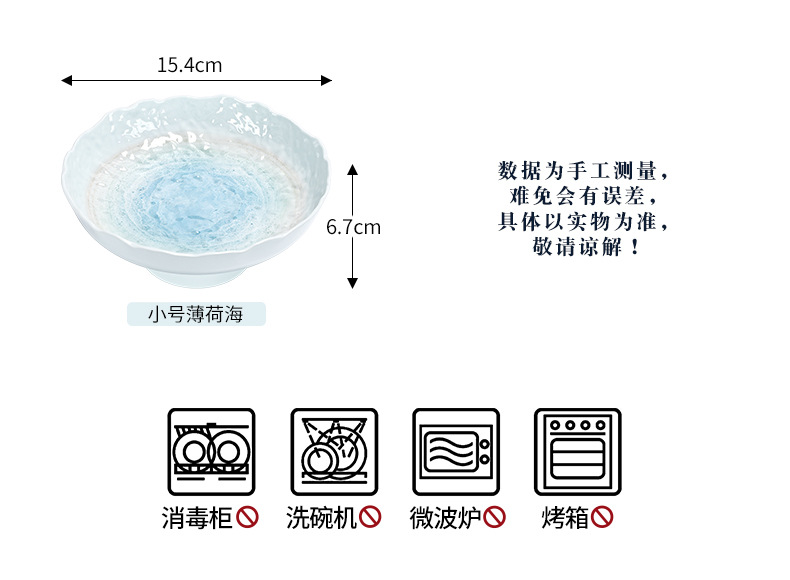 15.4cm

6.7cm

小号薄荷海

数据为手工测量，
难免会有误差，
具体以实物为准，
敬请谅解！

消毒柜 洗碗机 微波炉 烤箱