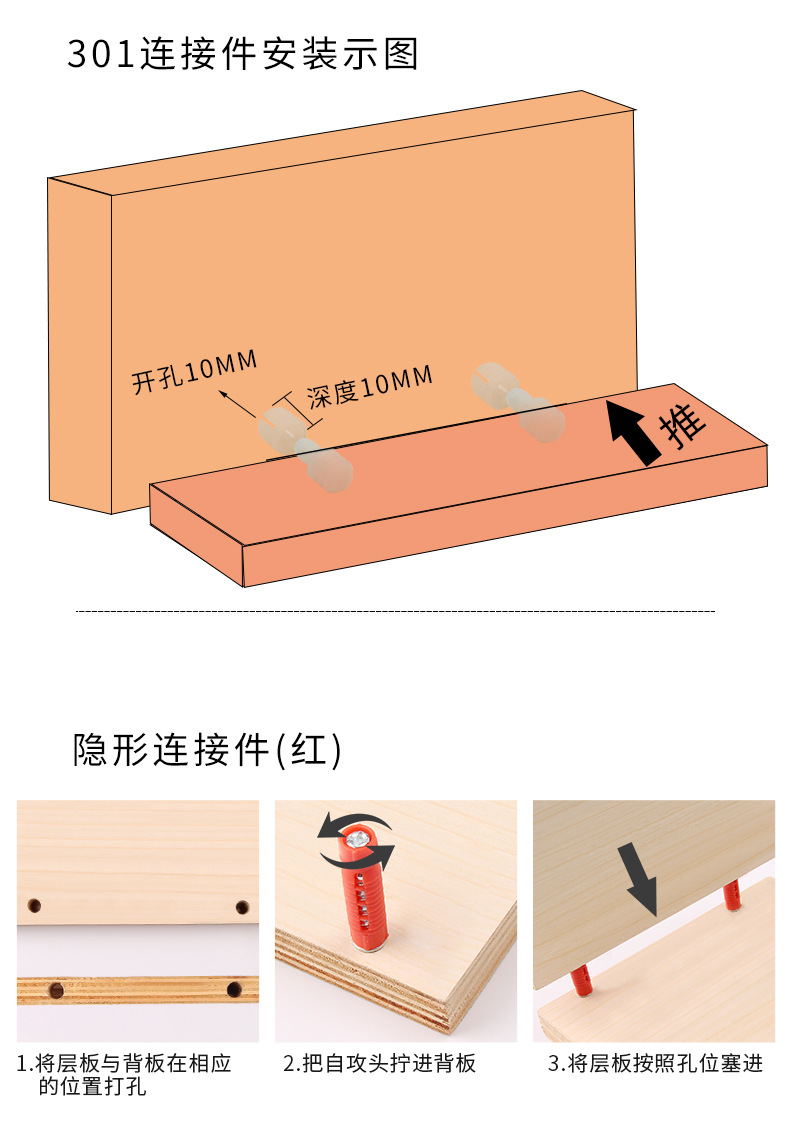 301连接件安装示图

开孔10MM

深度10MM

推

隐形连接件(红)

1.将层板与背板在相应的位置打孔

2.把自攻头拧进背板

3.将层板按照孔位塞进