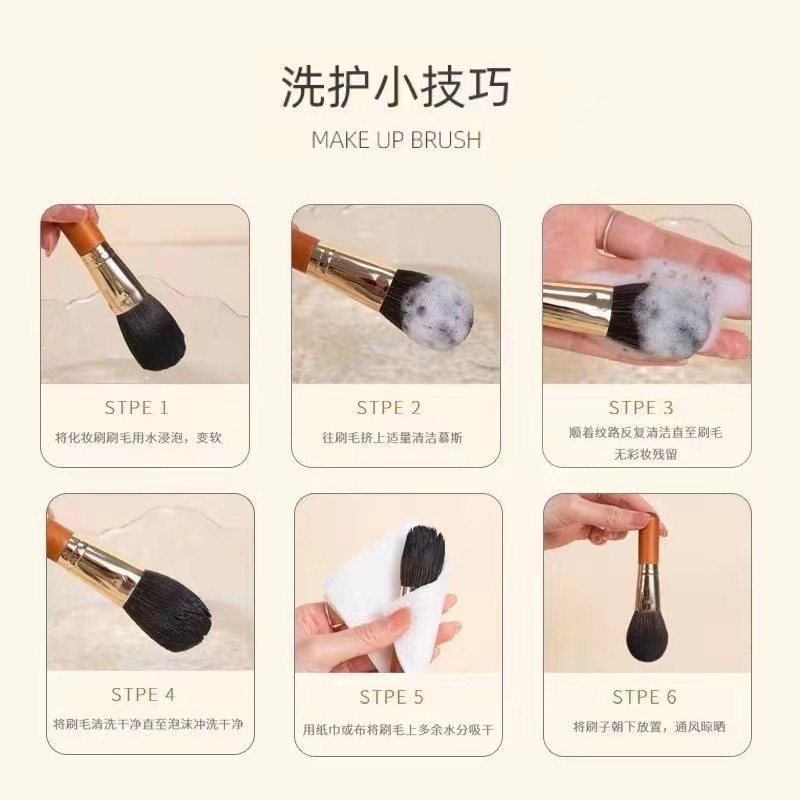 洗护小技巧

MAKE UP BRUSH

STPE 1

将化妆刷刷毛用水浸泡，变软

STPE 2

往刷毛挤上适量清洁慕斯

STPE 3

顺着纹路反复清洁直至刷毛无彩妆残留

STPE 4

将刷毛清洗干净直至泡沫冲洗干净

STPE 5

用纸巾或布将刷毛上多余水分吸干

STPE 6

将刷子朝下放置，通风晾晒