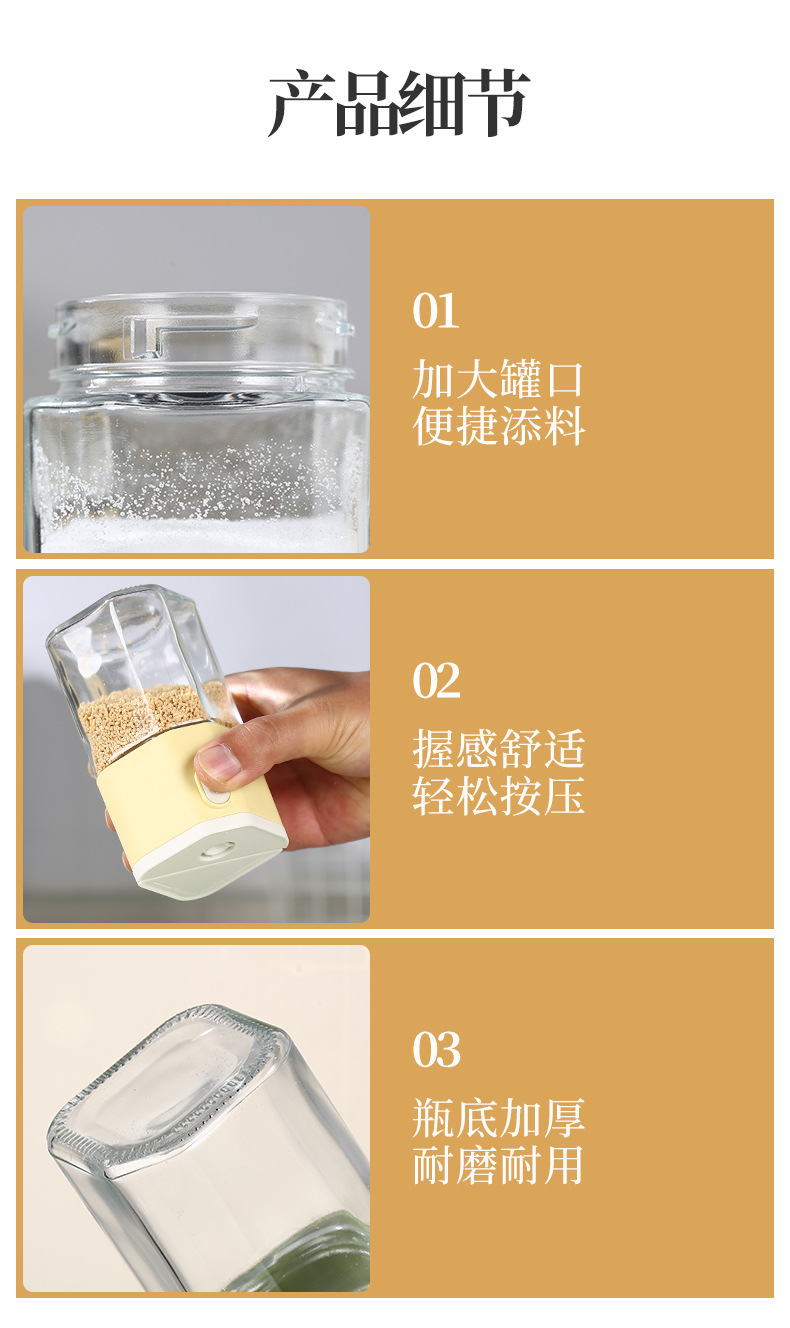 产品细节

01
加大罐口
便捷添料

02
握感舒适
轻松按压

03
瓶底加厚
耐磨耐用