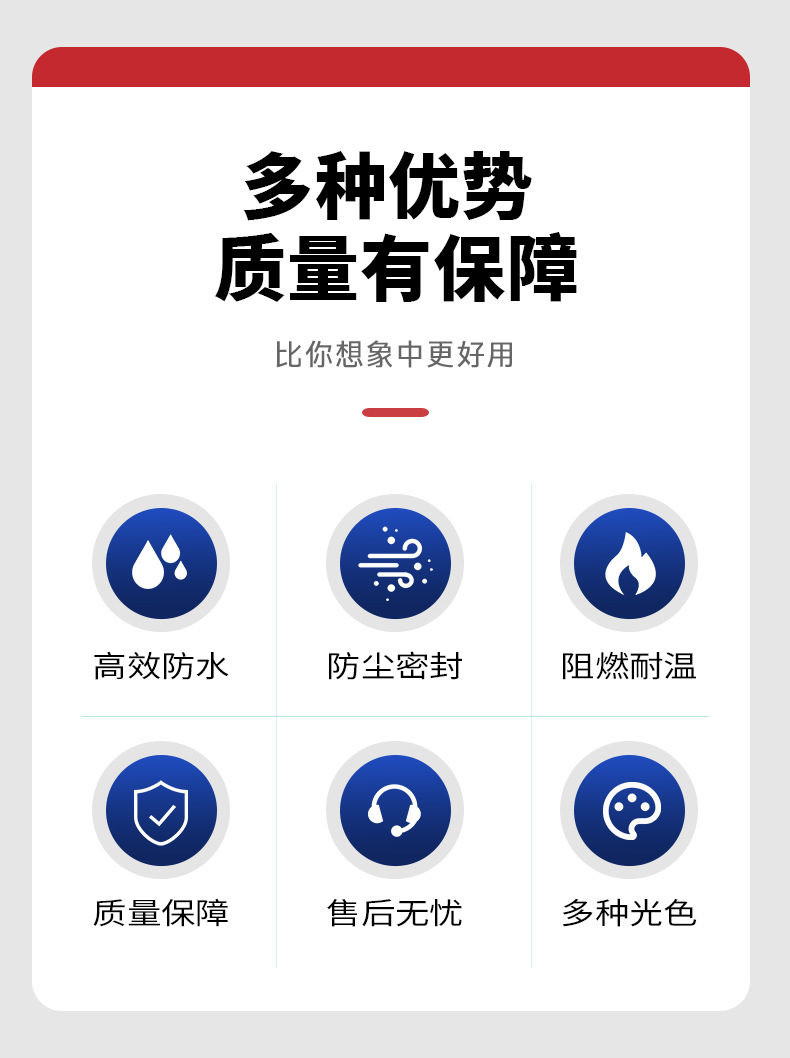 多种优势
质量有保障

比你想象中更好用

高效防水

防尘密封

阻燃耐温

质量保障

售后无忧

多种光色