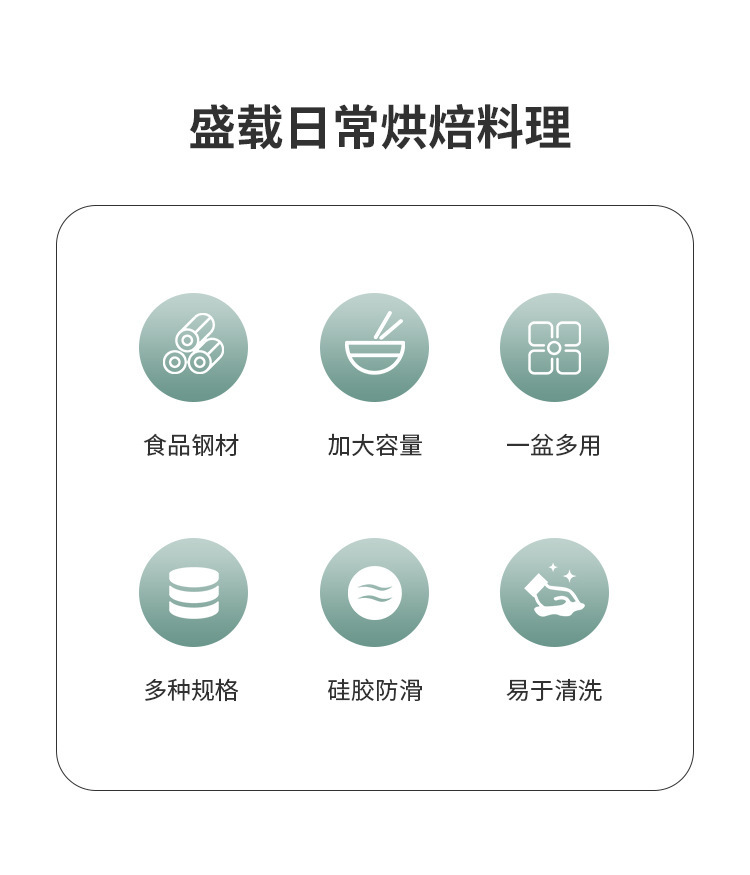 盛载日常烘焙料理

食品钢材

加大容量

一盆多用

多种规格

硅胶防滑

易于清洗