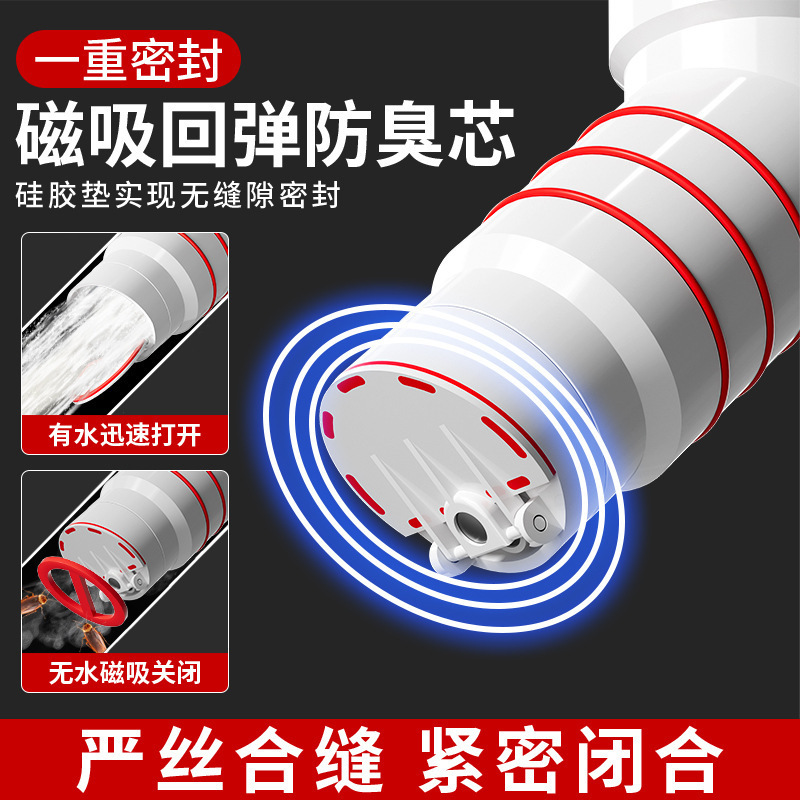 一重密封

磁吸回弹防臭芯

硅胶垫实现无缝隙密封

有水迅速打开

无水磁吸关闭

严丝合缝 紧密闭合