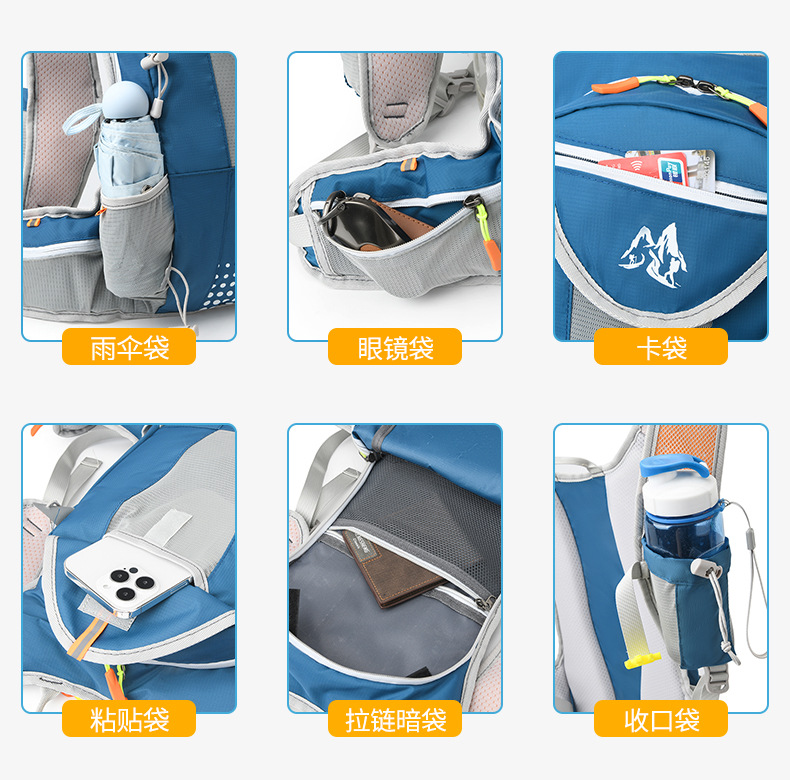 雨伞袋

眼镜袋

卡袋

粘贴袋

拉链暗袋

收口袋