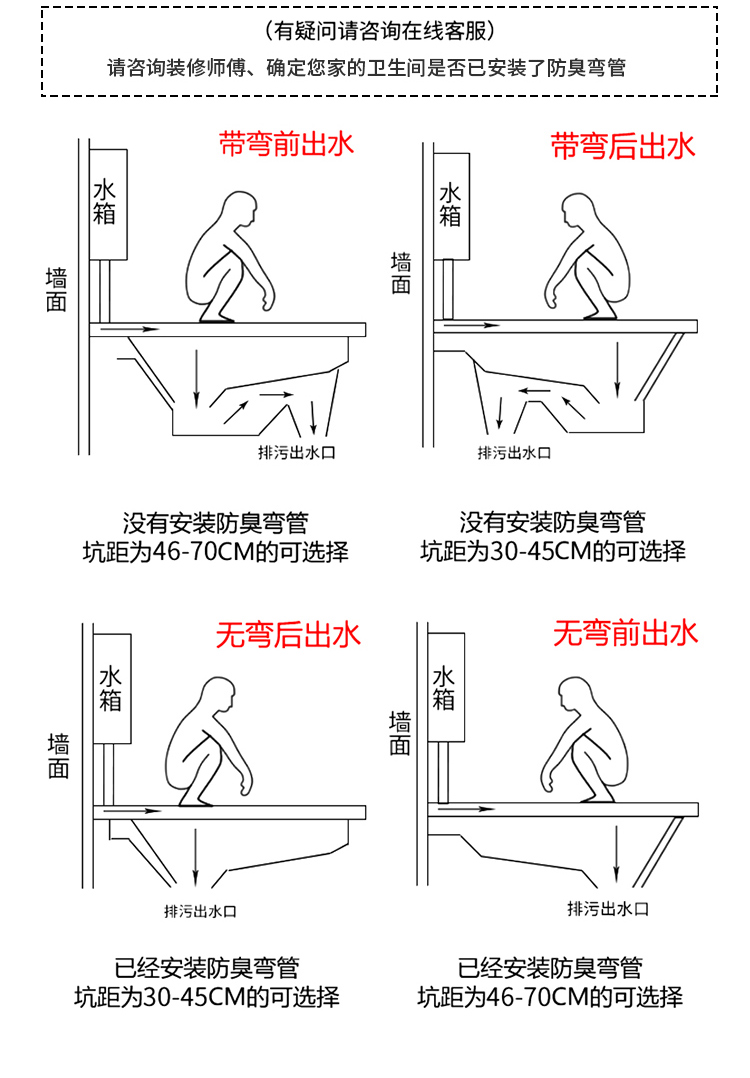 （有疑问请咨询在线客服）
请咨询装修师傅、确定您家的卫生间是否已安装了防臭弯管

带弯前出水

水箱

墙面

排污出水口

没有安装防臭弯管
坑距为46-70CM的可选择

带弯后出水

水箱

墙面

排污出水口

没有安装防臭弯管
坑距为30-45CM的可选择

无弯后出水

水箱

墙面

排污出水口

已经安装防臭弯管
坑距为30-45CM的可选择

无弯前出水

水箱

墙面

排污出水口

已经安装防臭弯管
坑距为46-70CM的可选择