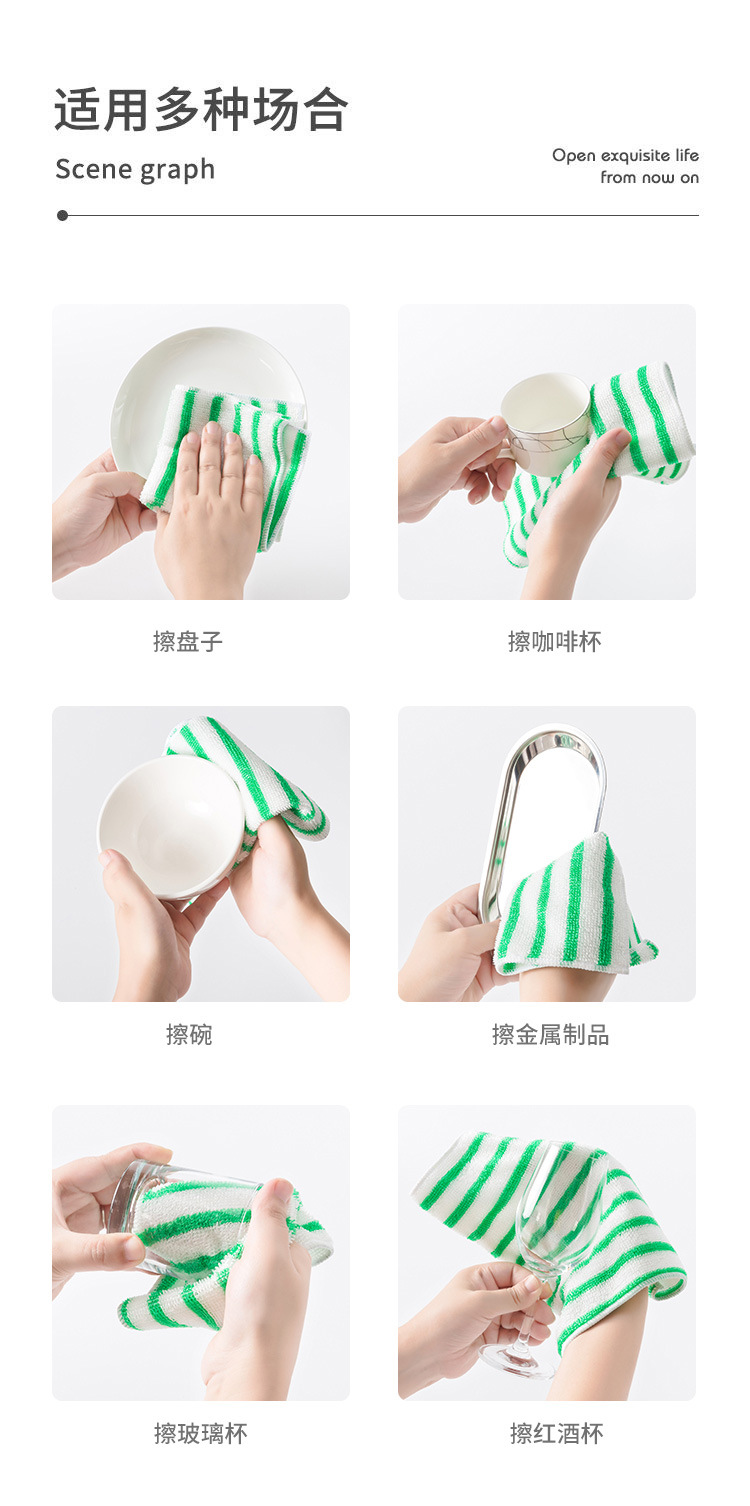 适用多种场合

Scene graph

Open exquisite life
from now on

擦盘子

擦咖啡杯

擦碗

擦金属制品

擦玻璃杯

擦红酒杯