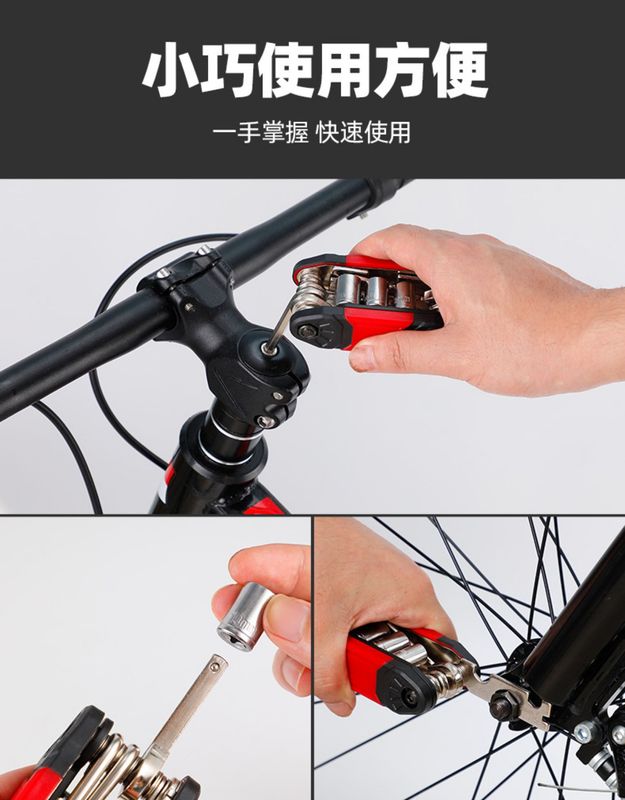 小巧使用方便

一手掌握 快速使用