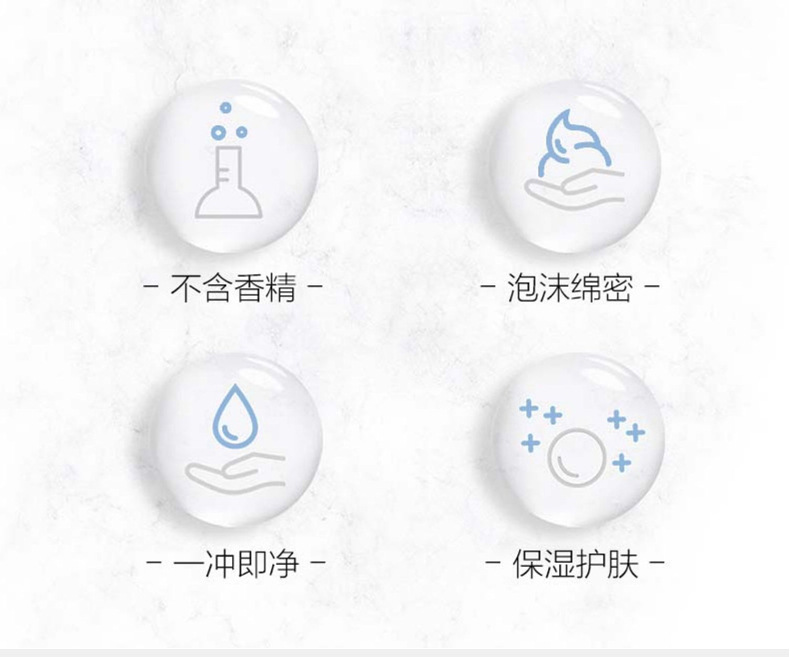 - 不含香精 -

- 泡沫绵密 -

- 一冲即净 -

- 保湿护肤 -