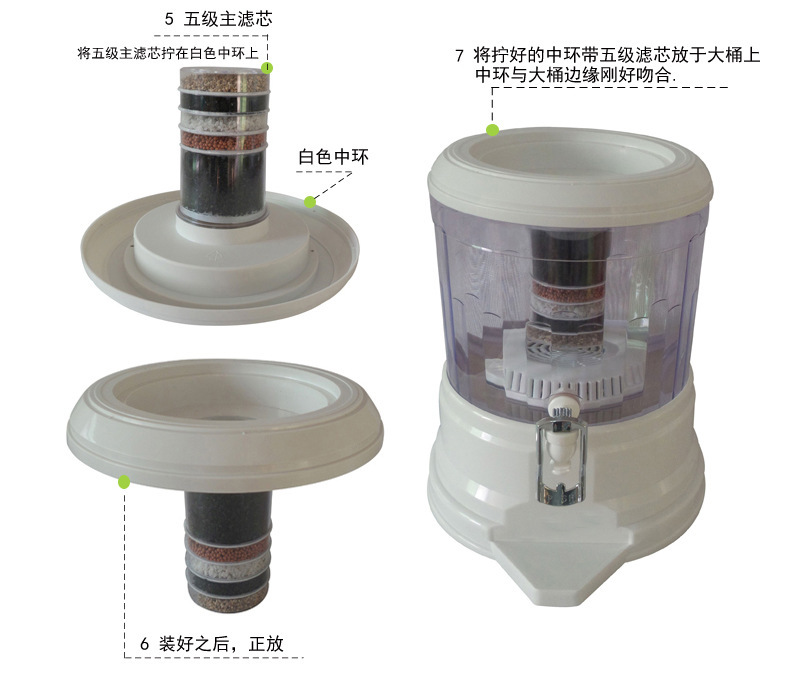 5 五级主滤芯

将五级主滤芯拧在白色中环上

白色中环

7 将拧好的中环带五级滤芯放于大桶上
中环与大桶边缘刚好吻合.

6 装好之后，正放