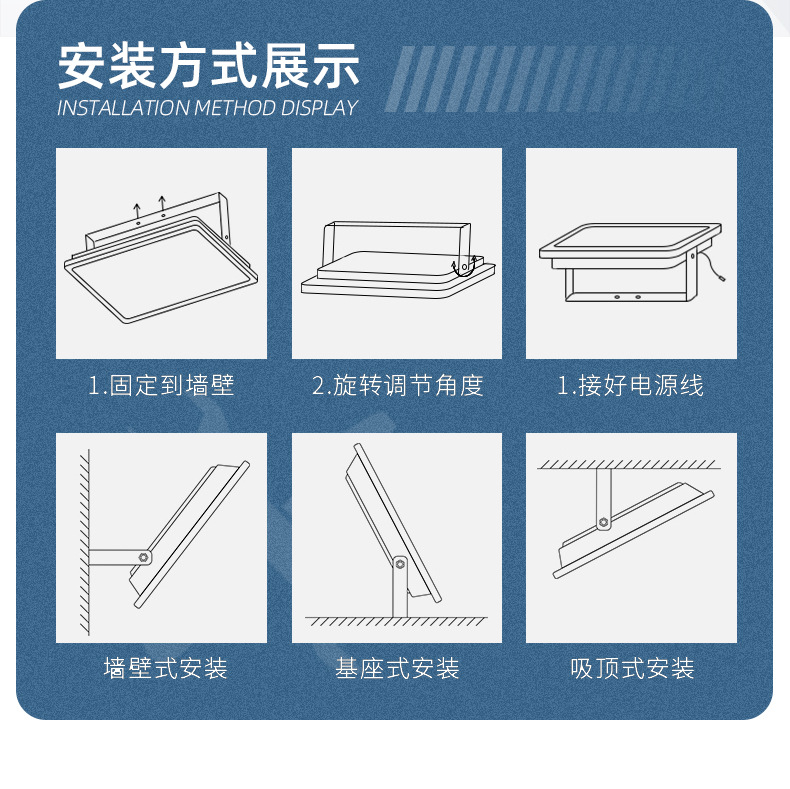 安装方式展示
INSTALLATION METHOD DISPLAY

1.固定到墙壁

2.旋转调节角度

1.接好电源线

墙壁式安装

基座式安装

吸顶式安装